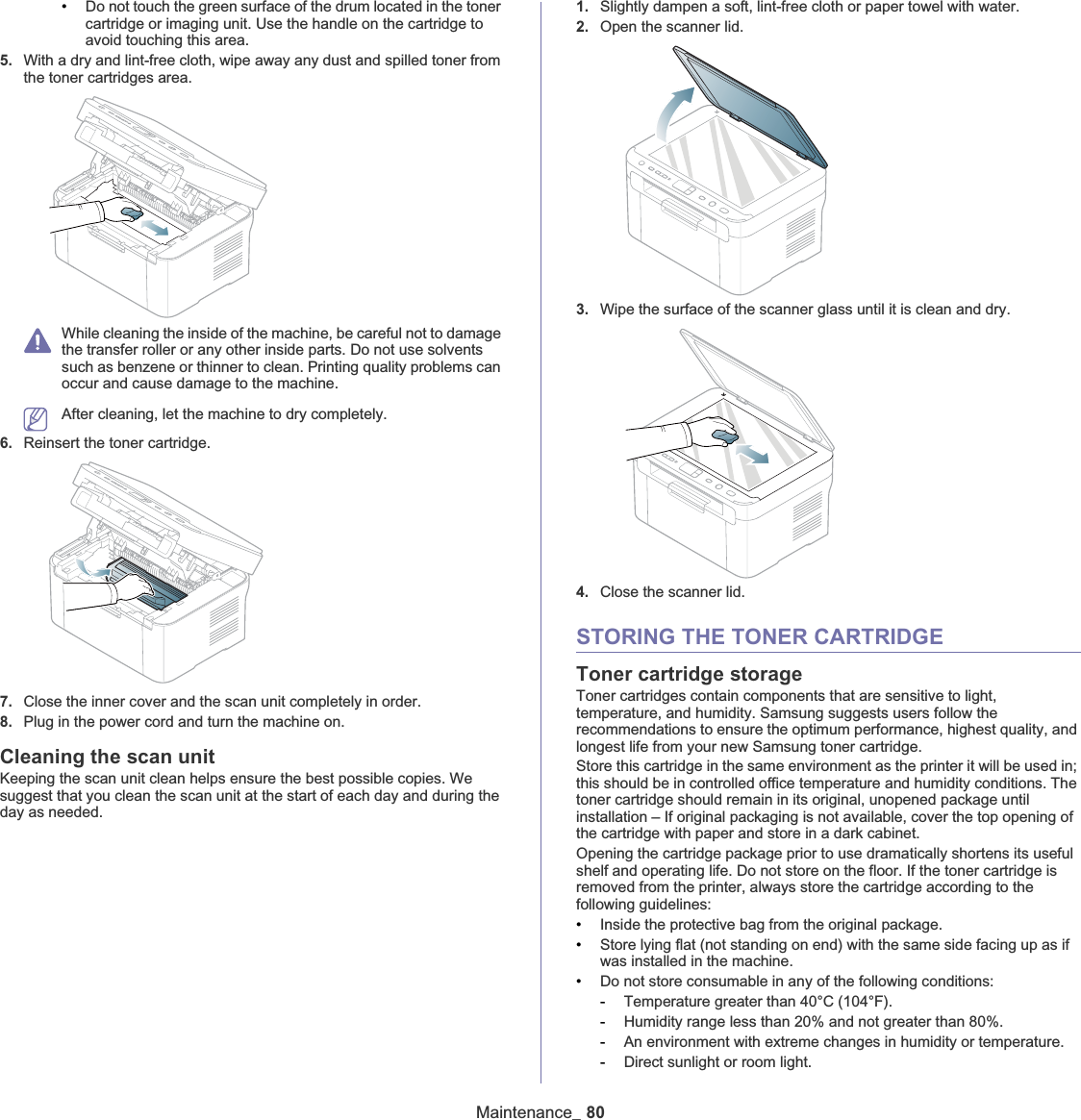 • Do not touch the green surface of the drum located in the toner cartridge or imaging unit. Use the handle on the cartridge to avoid touching this area.

5. With a dry and lint-free cloth, wipe away any dust and spilled toner from the toner cartridges area.

While cleaning the inside of the machine, be careful not to damage the transfer roller or any other inside parts. Do not use solvents such as benzene or thinner to clean. Printing quality problems can occur and cause damage to the machine.

After cleaning, let the machine to dry completely.

6. Reinsert the toner cartridge.

7. Close the inner cover and the scan unit completely in order.

8. Plug in the power cord and turn the machine on.

Cleaning the scan unit

Keeping the scan unit clean helps ensure the best possible copies. We suggest that you clean the scan unit at the start of each day and during the day as needed.

1. Slightly dampen a soft, lint-free cloth or paper towel with water.

2. Open the scanner lid.

3. Wipe the surface of the scanner glass until it is clean and dry.

4. Close the scanner lid.

STORING THE TONER CARTRIDGE

Toner cartridge storage

Toner cartridges contain components that are sensitive to light, temperature, and humidity. Samsung suggests users follow the recommendations to ensure the optimum performance, highest quality, and longest life from your new Samsung toner cartridge.

Store this cartridge in the same environment as the printer it will be used in; this should be in controlled office temperature and humidity conditions. The toner cartridge should remain in its original, unopened package until installation – If original packaging is not available, cover the top opening of the cartridge with paper and store in a dark cabinet.

Opening the cartridge package prior to use dramatically shortens its useful shelf and operating life. Do not store on the floor. If the toner cartridge is removed from the printer, always store the cartridge according to the following guidelines:

• Inside the protective bag from the original package.

• Store lying flat (not standing on end) with the same side facing up as if was installed in the machine.

• Do not store consumable in any of the following conditions:

- Temperature greater than 40°C (104°F).
- Humidity range less than 20% and not greater than 80%.
- An environment with extreme changes in humidity or temperature.
- Direct sunlight or room light.

Maintenance_ 80