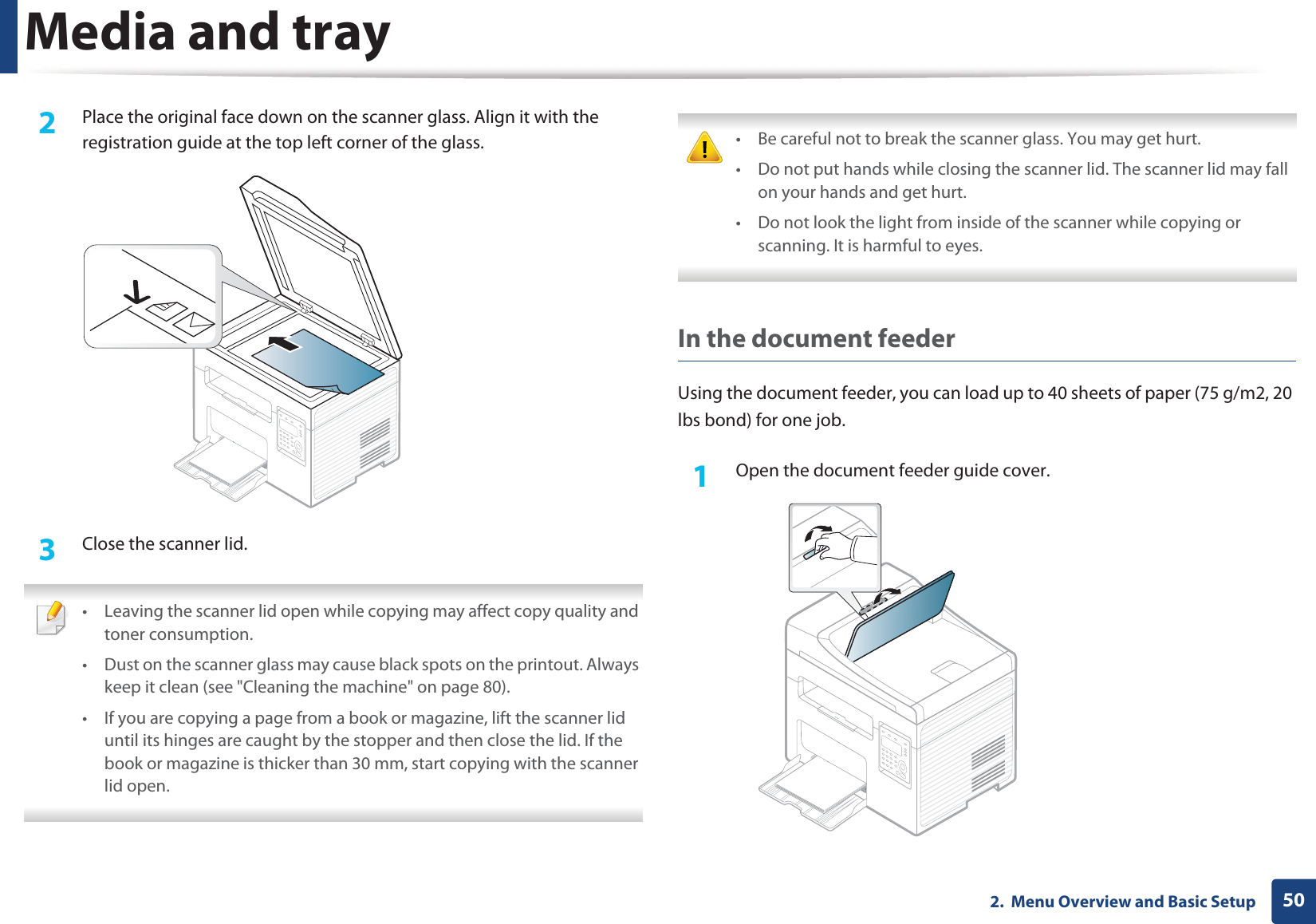 Media and tray

2 Place the original face down on the scanner glass. Align it with the registration guide at the top left corner of the glass.

3 Close the scanner lid.

• Leaving the scanner lid open while copying may affect copy quality and toner consumption.
• Dust on the scanner glass may cause black spots on the printout. Always keep it clean (see "Cleaning the machine" on page 80).
• If you are copying a page from a book or magazine, lift the scanner lid until its hinges are caught by the stopper and then close the lid. If the book or magazine is thicker than 30 mm, start copying with the scanner lid open.

• Be careful not to break the scanner glass. You may get hurt.
• Do not put hands while closing the scanner lid. The scanner lid may fall on your hands and get hurt.
• Do not look the light from inside of the scanner while copying or scanning. It is harmful to eyes.

In the document feeder

Using the document feeder, you can load up to 40 sheets of paper (75 g/m2, 20 lbs bond) for one job.

1 Open the document feeder guide cover.

2. Menu Overview and Basic Setup 50