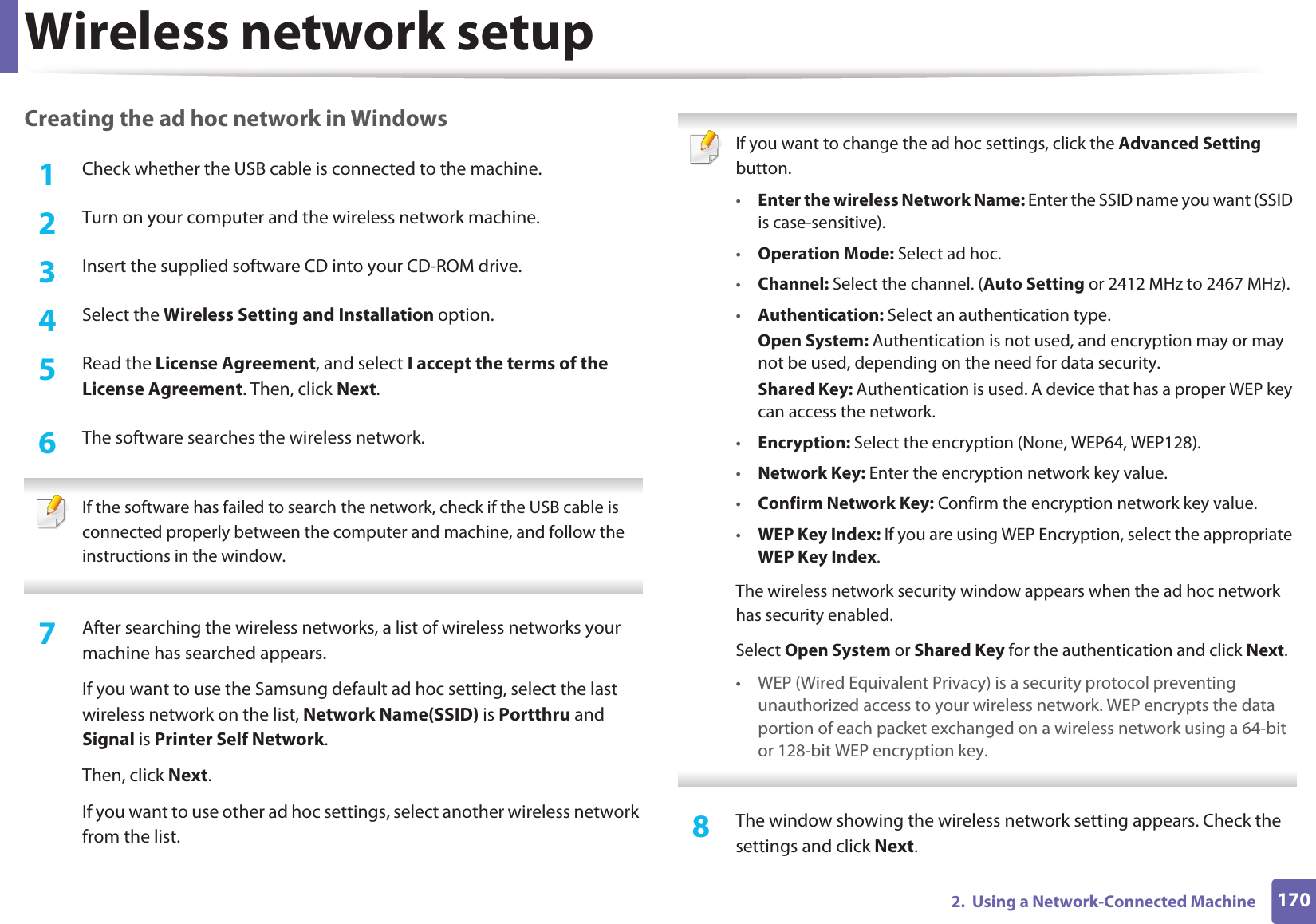 Wireless network setup

Creating the ad hoc network in Windows

1 Check whether the USB cable is connected to the machine.

2 Turn on your computer and the wireless network machine.

3 Insert the supplied software CD into your CD-ROM drive.

4 Select the Wireless Setting and Installation option.

5 Read the License Agreement, and select I accept the terms of the License Agreement. Then, click Next.

6 The software searches the wireless network.

If the software has failed to search the network, check if the USB cable is connected properly between the computer and machine, and follow the instructions in the window.

7 After searching the wireless networks, a list of wireless networks your machine has searched appears.

If you want to use the Samsung default ad hoc setting, select the last wireless network on the list, Network Name(SSID) is Portthru and Signal is Printer Self Network.

Then, click Next.

If you want to use other ad hoc settings, select another wireless network from the list.

If you want to change the ad hoc settings, click the Advanced Setting button.

• Enter the wireless Network Name: Enter the SSID name you want (SSID is case-sensitive).

• Operation Mode: Select ad hoc.

• Channel: Select the channel. (Auto Setting or 2412 MHz to 2467 MHz).

• Authentication: Select an authentication type.

Open System: Authentication is not used, and encryption may or may not be used, depending on the need for data security.

Shared Key: Authentication is used. A device that has a proper WEP key can access the network.

• Encryption: Select the encryption (None, WEP64, WEP128).

• Network Key: Enter the encryption network key value.

• Confirm Network Key: Confirm the encryption network key value.

• WEP Key Index: If you are using WEP Encryption, select the appropriate WEP Key Index.

The wireless network security window appears when the ad hoc network has security enabled.

Select Open System or Shared Key for the authentication and click Next.

• WEP (Wired Equivalent Privacy) is a security protocol preventing unauthorized access to your wireless network. WEP encrypts the data portion of each packet exchanged on a wireless network using a 64-bit or 128-bit WEP encryption key.

8 The window showing the wireless network setting appears. Check the settings and click Next.

2. Using a Network-Connected Machine 170