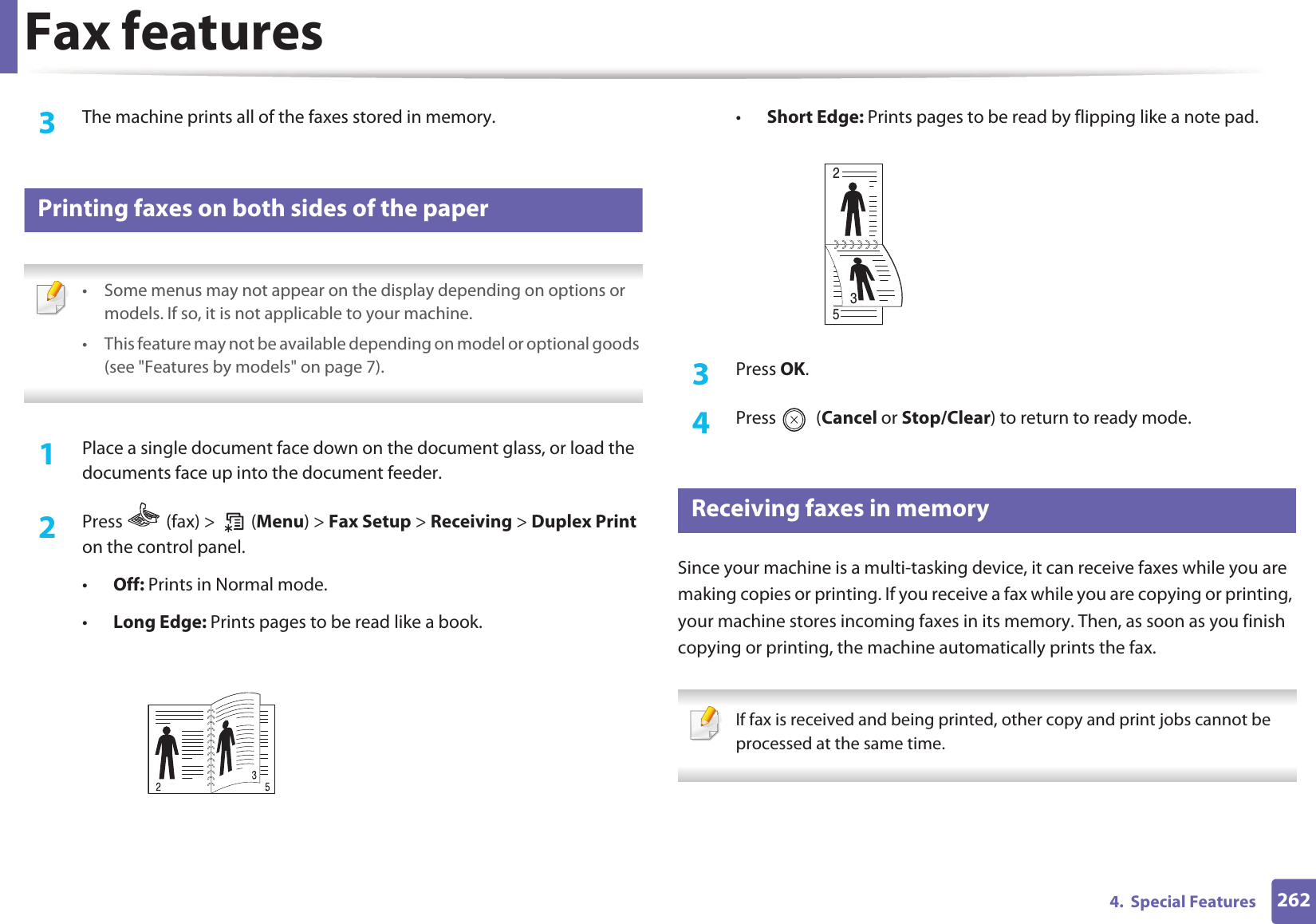 Fax features

3 The machine prints all of the faxes stored in memory.

Printing faxes on both sides of the paper

• Some menus may not appear on the display depending on options or models. If so, it is not applicable to your machine.
• This feature may not be available depending on model or optional goods (see "Features by models" on page 7).

1 Place a single document face down on the document glass, or load the documents face up into the document feeder.

2 Press (fax) > (Menu) > Fax Setup > Receiving > Duplex Print on the control panel.

• Off: Prints in Normal mode.
• Long Edge: Prints pages to be read like a book.

2 3 5

• Short Edge: Prints pages to be read by flipping like a note pad.

2 3 5

3 Press OK.

4 Press (Cancel or Stop/Clear) to return to ready mode.

Receiving faxes in memory

Since your machine is a multi-tasking device, it can receive faxes while you are making copies or printing. If you receive a fax while you are copying or printing, your machine stores incoming faxes in its memory. Then, as soon as you finish copying or printing, the machine automatically prints the fax.

If fax is received and being printed, other copy and print jobs cannot be processed at the same time.

4. Special Features 262