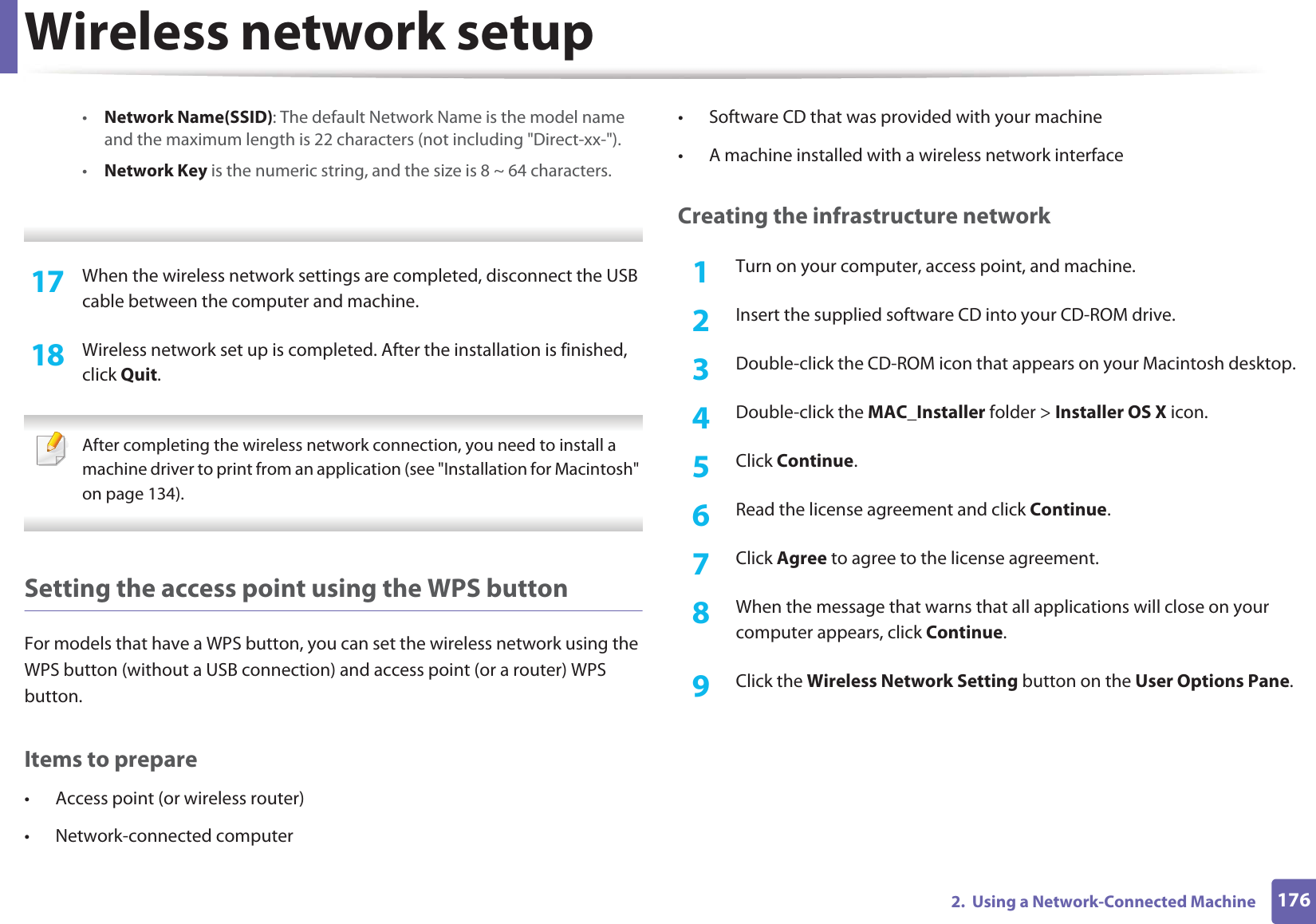 Wireless network setup

• Network Name(SSID): The default Network Name is the model name and the maximum length is 22 characters (not including "Direct-xx-").
• Network Key is the numeric string, and the size is 8 ~ 64 characters.

17 When the wireless network settings are completed, disconnect the USB cable between the computer and machine.

18 Wireless network set up is completed. After the installation is finished, click Quit.

After completing the wireless network connection, you need to install a machine driver to print from an application (see "Installation for Macintosh" on page 134).

Setting the access point using the WPS button

For models that have a WPS button, you can set the wireless network using the WPS button (without a USB connection) and access point (or a router) WPS button.

Items to prepare

• Access point (or wireless router)
• Network-connected computer
• Software CD that was provided with your machine
• A machine installed with a wireless network interface

Creating the infrastructure network

1 Turn on your computer, access point, and machine.
2 Insert the supplied software CD into your CD-ROM drive.
3 Double-click the CD-ROM icon that appears on your Macintosh desktop.
4 Double-click the MAC_Installer folder > Installer OS X icon.
5 Click Continue.
6 Read the license agreement and click Continue.
7 Click Agree to agree to the license agreement.
8 When the message that warns that all applications will close on your computer appears, click Continue.
9 Click the Wireless Network Setting button on the User Options Pane.

2. Using a Network-Connected Machine 176