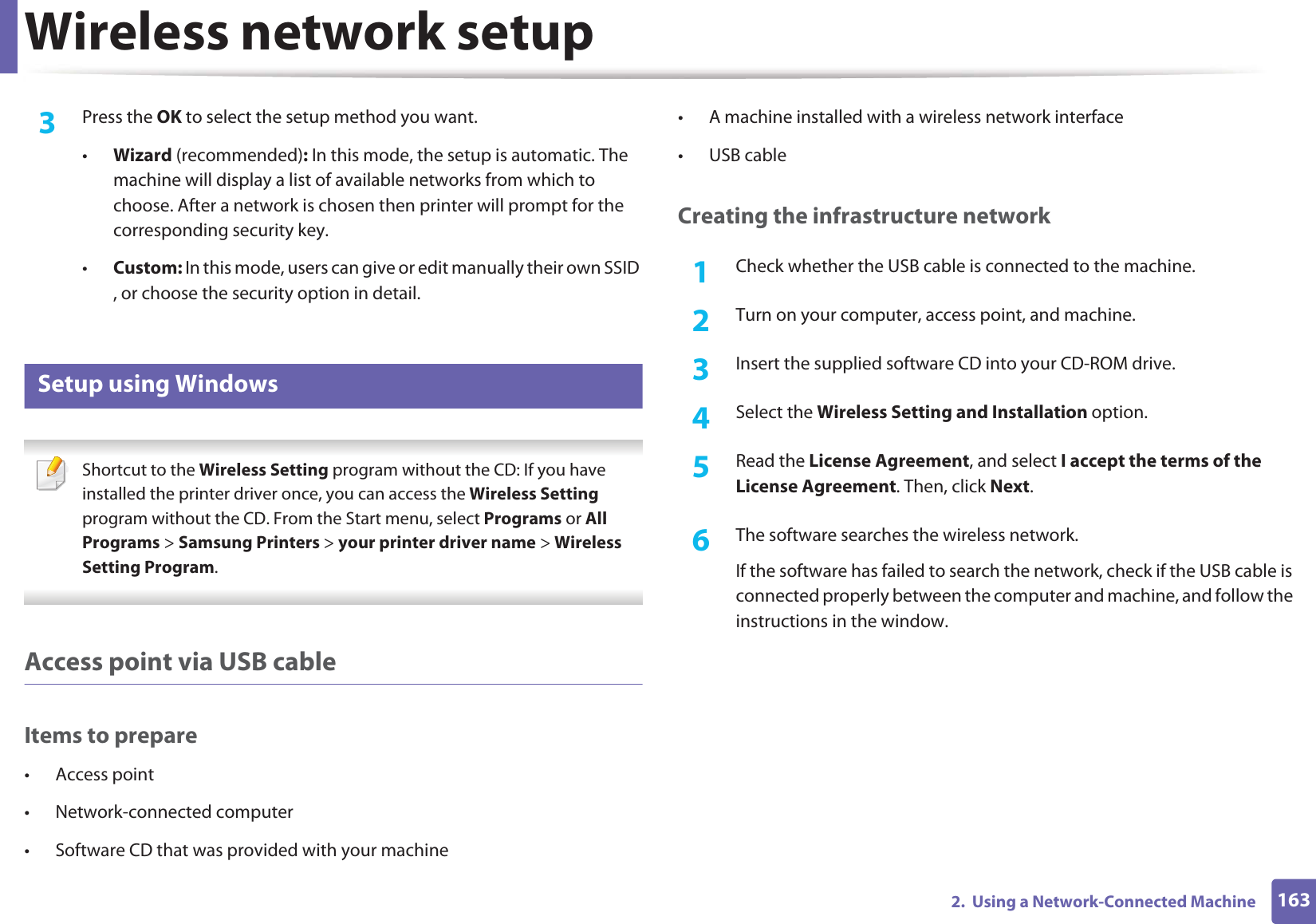 Wireless network setup

3 Press the OK to select the setup method you want.

• Wizard (recommended): In this mode, the setup is automatic. The machine will display a list of available networks from which to choose. After a network is chosen then printer will prompt for the corresponding security key.

• Custom: In this mode, users can give or edit manually their own SSID , or choose the security option in detail.

Setup using Windows

Shortcut to the Wireless Setting program without the CD: If you have installed the printer driver once, you can access the Wireless Setting program without the CD. From the Start menu, select Programs or All Programs > Samsung Printers > your printer driver name > Wireless Setting Program.

Access point via USB cable

Items to prepare

• Access point

• Network-connected computer

• Software CD that was provided with your machine

• A machine installed with a wireless network interface

• USB cable

Creating the infrastructure network

1 Check whether the USB cable is connected to the machine.

2 Turn on your computer, access point, and machine.

3 Insert the supplied software CD into your CD-ROM drive.

4 Select the Wireless Setting and Installation option.

5 Read the License Agreement, and select I accept the terms of the License Agreement. Then, click Next.

6 The software searches the wireless network.

If the software has failed to search the network, check if the USB cable is connected properly between the computer and machine, and follow the instructions in the window.

2. Using a Network-Connected Machine 163