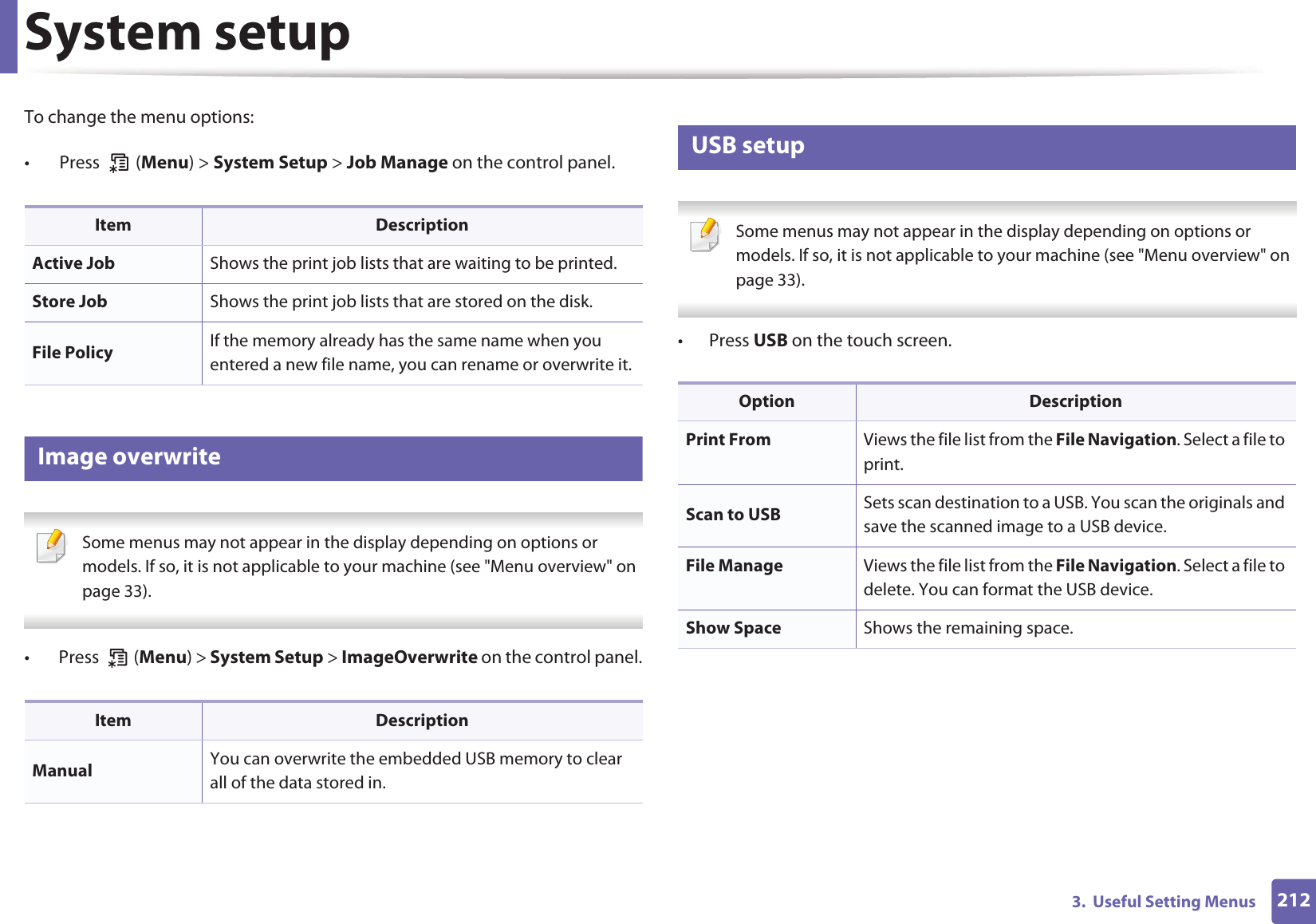 System setup

To change the menu options:

• Press (Menu) > System Setup > Job Manage on the control panel.

| Item | Description |
|---|---|
| Active Job | Shows the print job lists that are waiting to be printed. |
| Store Job | Shows the print job lists that are stored on the disk. |
| File Policy | If the memory already has the same name when you entered a new file name, you can rename or overwrite it. |

Image overwrite

Some menus may not appear in the display depending on options or models. If so, it is not applicable to your machine (see "Menu overview" on page 33).

• Press (Menu) > System Setup > ImageOverwrite on the control panel.

| Item | Description |
|---|---|
| Manual | You can overwrite the embedded USB memory to clear all of the data stored in. |

USB setup

Some menus may not appear in the display depending on options or models. If so, it is not applicable to your machine (see "Menu overview" on page 33).

• Press USB on the touch screen.

| Option | Description |
|---|---|
| Print From | Views the file list from the File Navigation. Select a file to print. |
| Scan to USB | Sets scan destination to a USB. You scan the originals and save the scanned image to a USB device. |
| File Manage | Views the file list from the File Navigation. Select a file to delete. You can format the USB device. |
| Show Space | Shows the remaining space. |

3. Useful Setting Menus 212