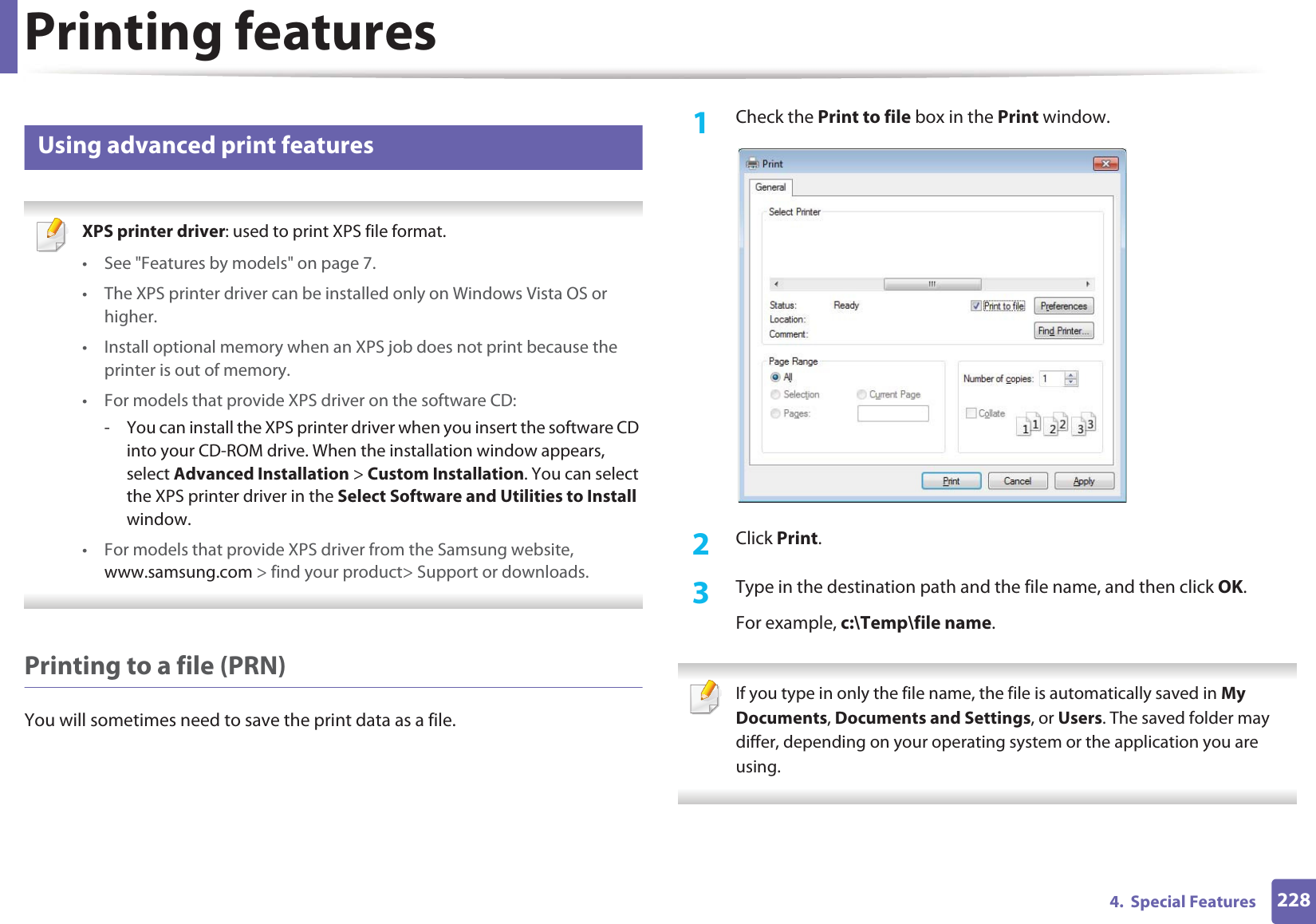 Printing features

Using advanced print features

XPS printer driver: used to print XPS file format.

• See "Features by models" on page 7.
• The XPS printer driver can be installed only on Windows Vista OS or higher.
• Install optional memory when an XPS job does not print because the printer is out of memory.
• For models that provide XPS driver on the software CD:
- You can install the XPS printer driver when you insert the software CD into your CD-ROM drive. When the installation window appears, select Advanced Installation > Custom Installation. You can select the XPS printer driver in the Select Software and Utilities to Install window.
• For models that provide XPS driver from the Samsung website, www.samsung.com > find your product> Support or downloads.

Printing to a file (PRN)

You will sometimes need to save the print data as a file.

1 Check the Print to file box in the Print window.

Print
General
Select Printer
Status: Ready
Location:
Comment:
Print to file
Preferences
Find Printer...
Page Range
All
Selection
Current Page
Pages:
Number of copies: 1
Collate
1 1 2 2 3 3
Print
Cancel
Apply

2 Click Print.

3 Type in the destination path and the file name, and then click OK.

For example, c:\Temp\file name.

If you type in only the file name, the file is automatically saved in My Documents, Documents and Settings, or Users. The saved folder may differ, depending on your operating system or the application you are using.

4. Special Features 228