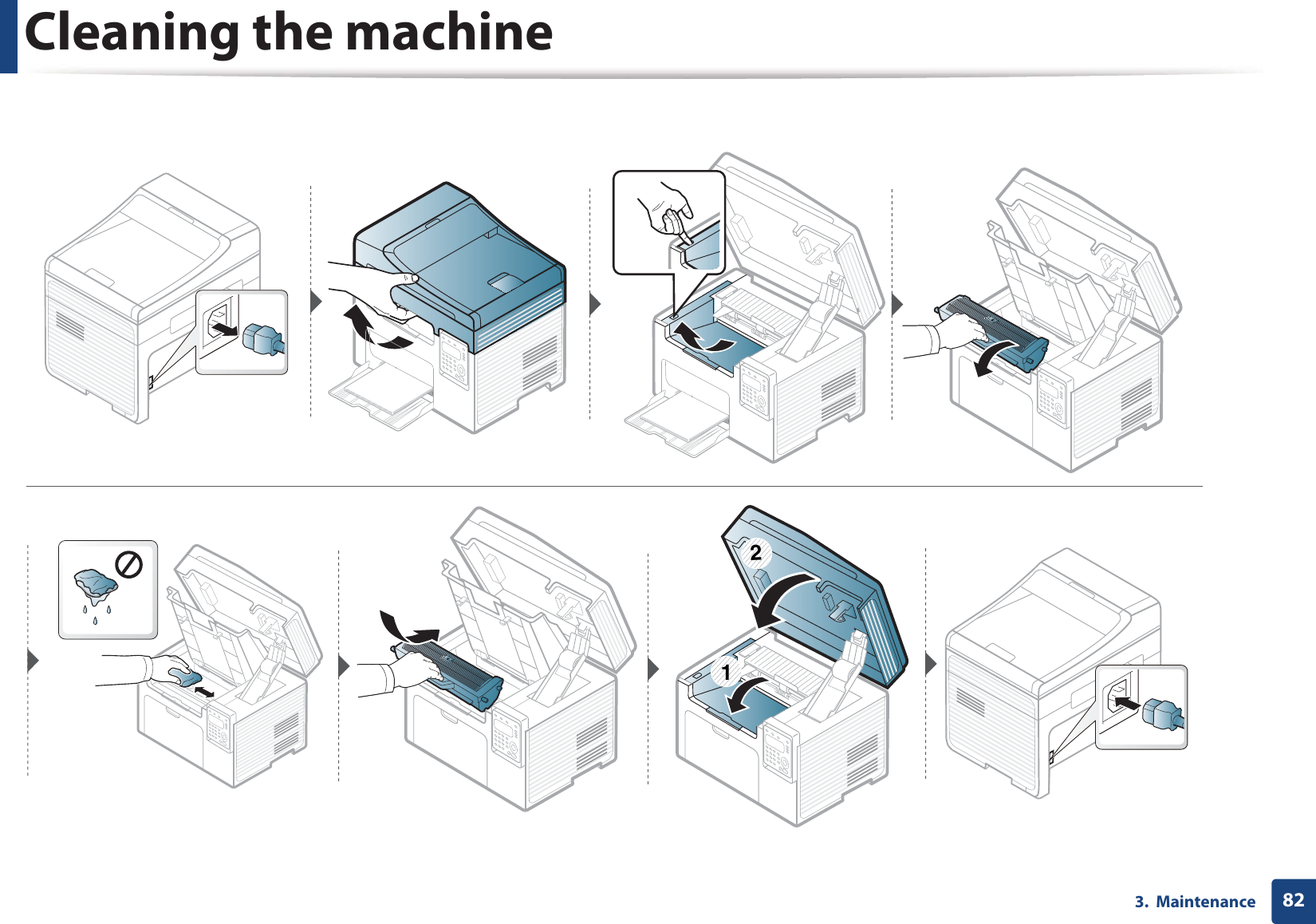 Cleaning the machine

2

1

3. Maintenance 82