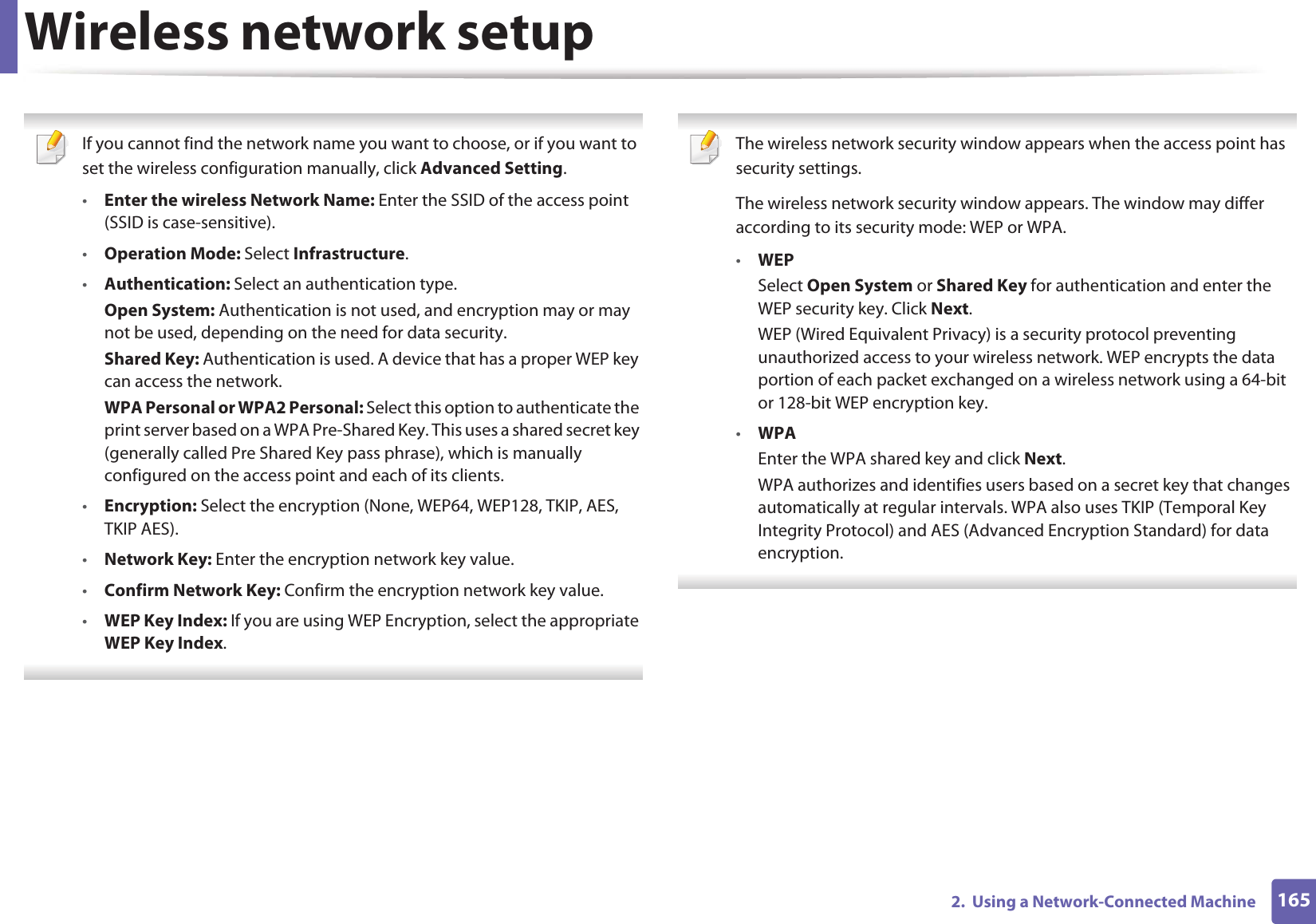 Wireless network setup

If you cannot find the network name you want to choose, or if you want to set the wireless configuration manually, click Advanced Setting.

• Enter the wireless Network Name: Enter the SSID of the access point (SSID is case-sensitive).
• Operation Mode: Select Infrastructure.
• Authentication: Select an authentication type.
Open System: Authentication is not used, and encryption may or may not be used, depending on the need for data security.
Shared Key: Authentication is used. A device that has a proper WEP key can access the network.
WPA Personal or WPA2 Personal: Select this option to authenticate the print server based on a WPA Pre-Shared Key. This uses a shared secret key (generally called Pre Shared Key pass phrase), which is manually configured on the access point and each of its clients.
• Encryption: Select the encryption (None, WEP64, WEP128, TKIP, AES, TKIP AES).
• Network Key: Enter the encryption network key value.
• Confirm Network Key: Confirm the encryption network key value.
• WEP Key Index: If you are using WEP Encryption, select the appropriate WEP Key Index.

The wireless network security window appears when the access point has security settings.

The wireless network security window appears. The window may differ according to its security mode: WEP or WPA.

• WEP
Select Open System or Shared Key for authentication and enter the WEP security key. Click Next.
WEP (Wired Equivalent Privacy) is a security protocol preventing unauthorized access to your wireless network. WEP encrypts the data portion of each packet exchanged on a wireless network using a 64-bit or 128-bit WEP encryption key.
• WPA
Enter the WPA shared key and click Next.
WPA authorizes and identifies users based on a secret key that changes automatically at regular intervals. WPA also uses TKIP (Temporal Key Integrity Protocol) and AES (Advanced Encryption Standard) for data encryption.

2. Using a Network-Connected Machine 165