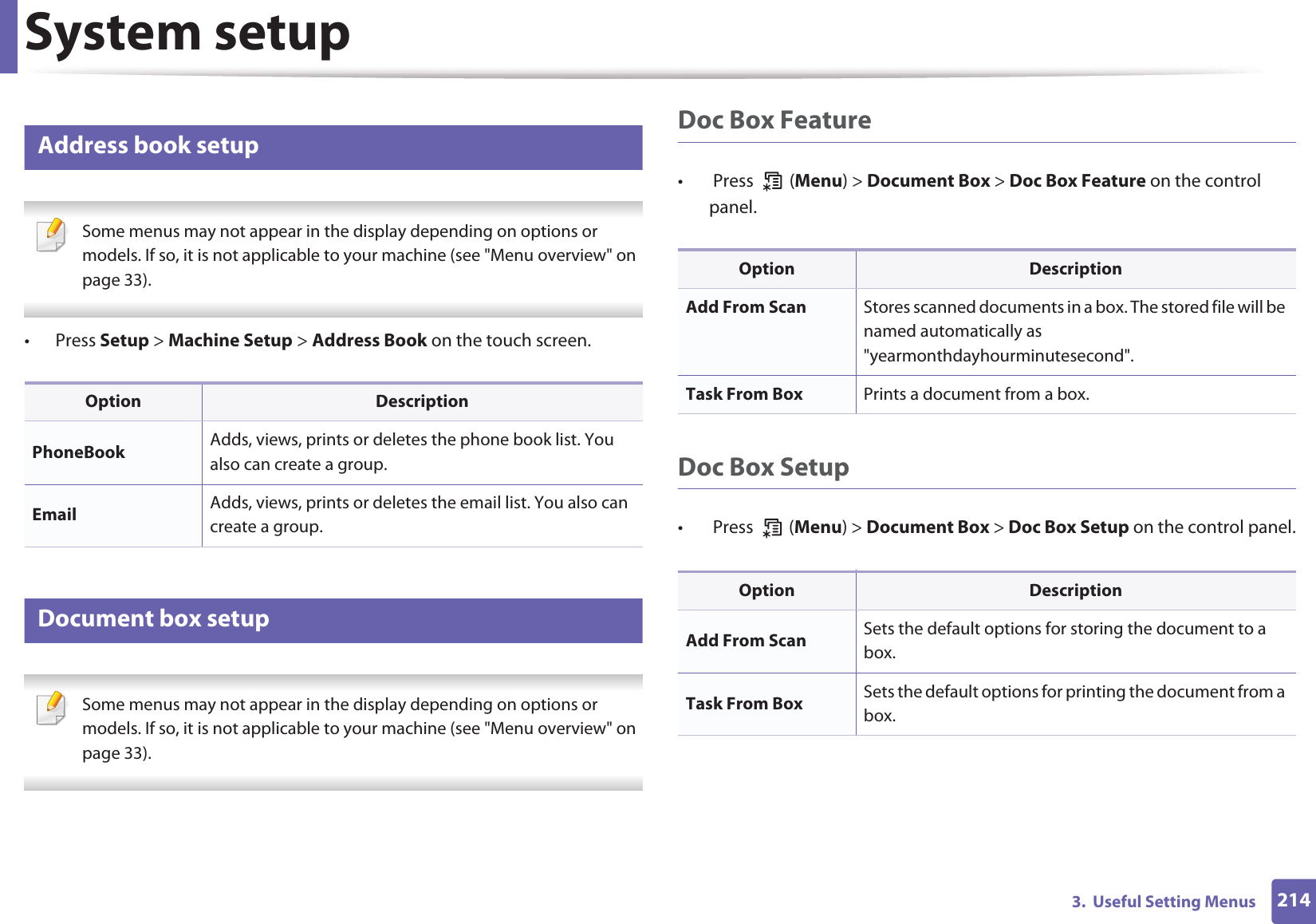 System setup

Address book setup

Some menus may not appear in the display depending on options or models. If so, it is not applicable to your machine (see "Menu overview" on page 33).

• Press Setup > Machine Setup > Address Book on the touch screen.

| Option | Description |
|---|---|
| PhoneBook | Adds, views, prints or deletes the phone book list. You also can create a group. |
| Email | Adds, views, prints or deletes the email list. You also can create a group. |

Document box setup

Some menus may not appear in the display depending on options or models. If so, it is not applicable to your machine (see "Menu overview" on page 33).

Doc Box Feature

• Press (Menu) > Document Box > Doc Box Feature on the control panel.

| Option | Description |
|---|---|
| Add From Scan | Stores scanned documents in a box. The stored file will be named automatically as "yearmonthdayhourminutesecond". |
| Task From Box | Prints a document from a box. |

Doc Box Setup

• Press (Menu) > Document Box > Doc Box Setup on the control panel.

| Option | Description |
|---|---|
| Add From Scan | Sets the default options for storing the document to a box. |
| Task From Box | Sets the default options for printing the document from a box. |

3. Useful Setting Menus 214