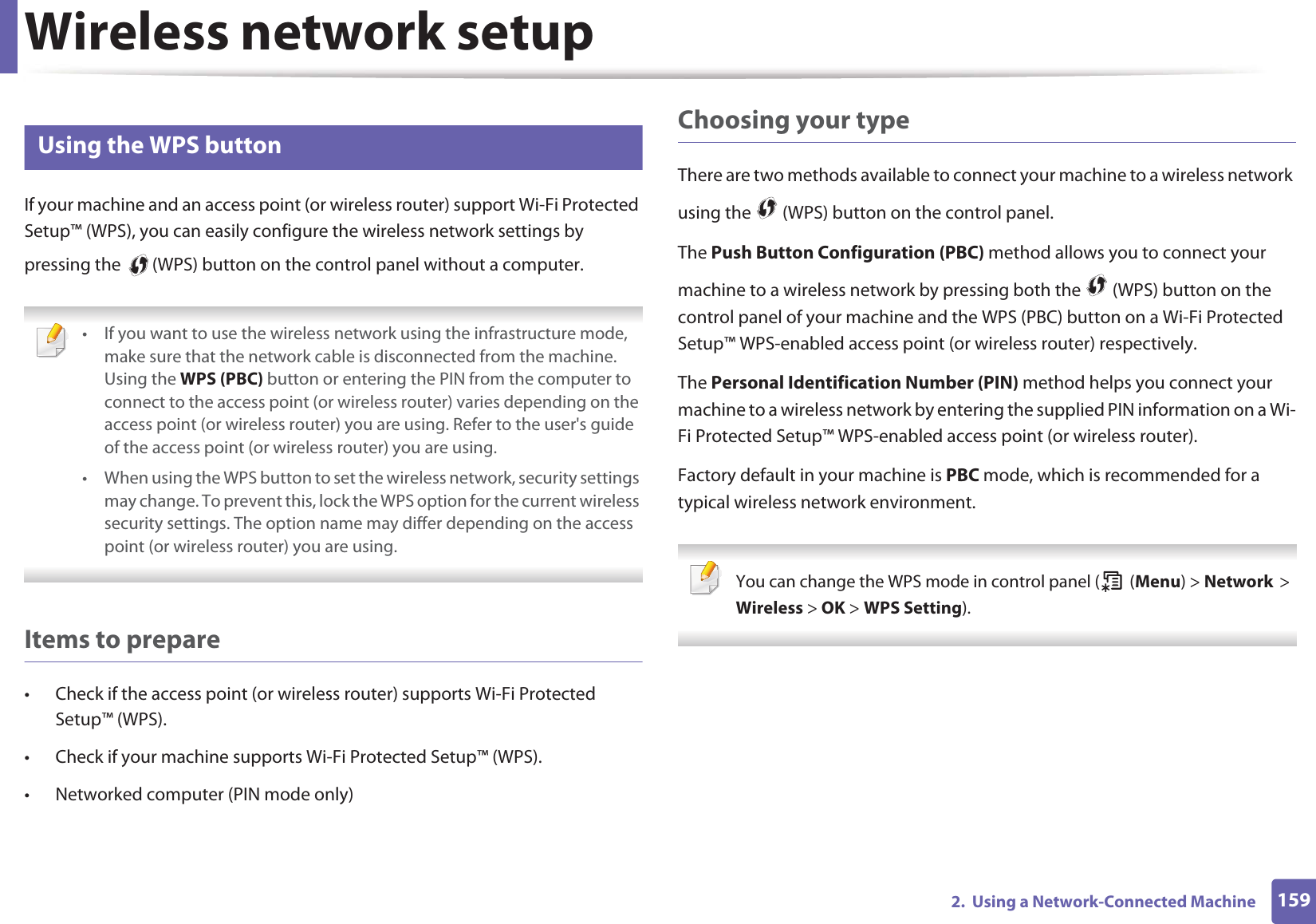 Wireless network setup

Using the WPS button

If your machine and an access point (or wireless router) support Wi-Fi Protected Setup™ (WPS), you can easily configure the wireless network settings by pressing the (WPS) button on the control panel without a computer.

• If you want to use the wireless network using the infrastructure mode, make sure that the network cable is disconnected from the machine. Using the WPS (PBC) button or entering the PIN from the computer to connect to the access point (or wireless router) varies depending on the access point (or wireless router) you are using. Refer to the user's guide of the access point (or wireless router) you are using.

• When using the WPS button to set the wireless network, security settings may change. To prevent this, lock the WPS option for the current wireless security settings. The option name may differ depending on the access point (or wireless router) you are using.

Items to prepare

• Check if the access point (or wireless router) supports Wi-Fi Protected Setup™ (WPS).

• Check if your machine supports Wi-Fi Protected Setup™ (WPS).

• Networked computer (PIN mode only)

Choosing your type

There are two methods available to connect your machine to a wireless network using the (WPS) button on the control panel.

The Push Button Configuration (PBC) method allows you to connect your machine to a wireless network by pressing both the (WPS) button on the control panel of your machine and the WPS (PBC) button on a Wi-Fi Protected Setup™ WPS-enabled access point (or wireless router) respectively.

The Personal Identification Number (PIN) method helps you connect your machine to a wireless network by entering the supplied PIN information on a Wi-Fi Protected Setup™ WPS-enabled access point (or wireless router).

Factory default in your machine is PBC mode, which is recommended for a typical wireless network environment.

You can change the WPS mode in control panel ( (Menu) > Network > Wireless > OK > WPS Setting).

2. Using a Network-Connected Machine 159