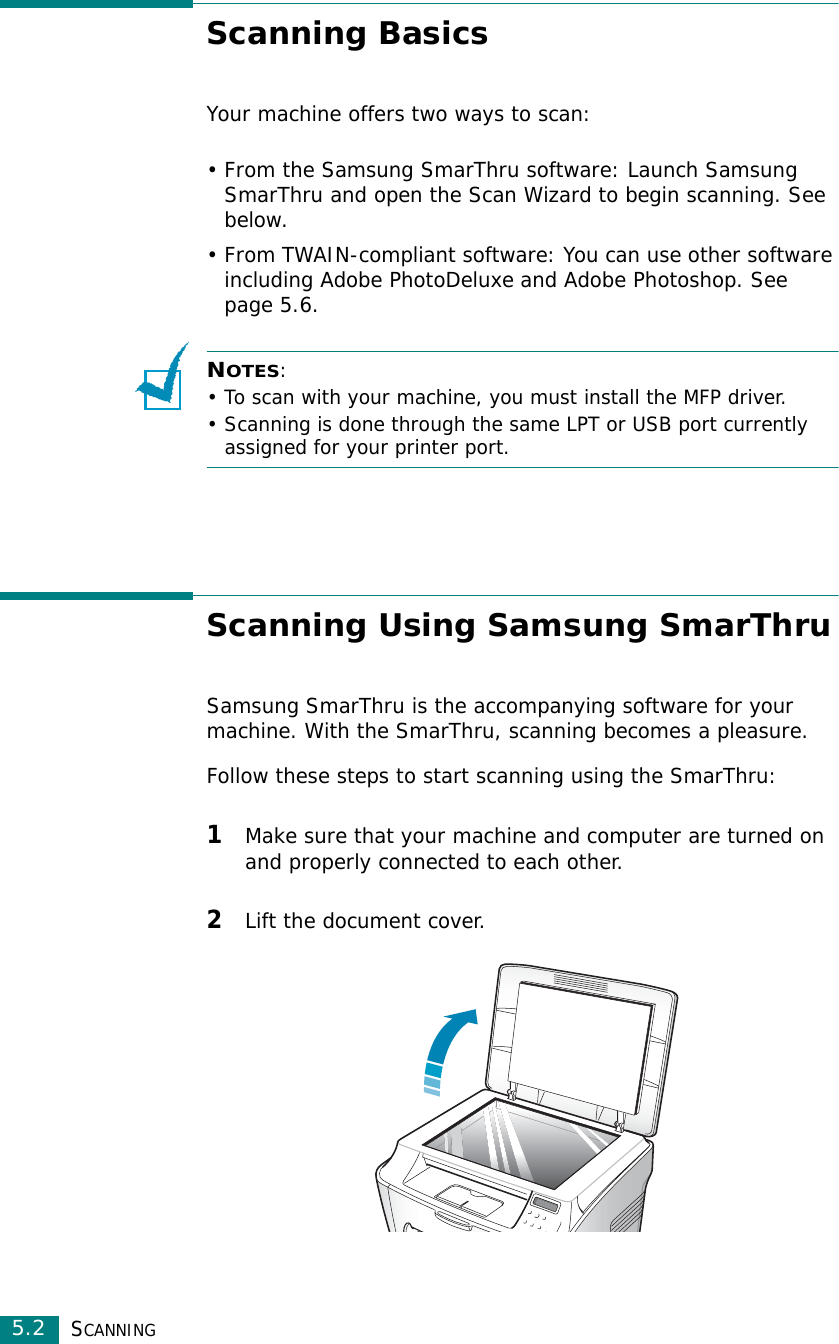 Scanning Basics

Your machine offers two ways to scan:

• From the Samsung SmarThru software: Launch Samsung SmarThru and open the Scan Wizard to begin scanning. See below.

• From TWAIN-compliant software: You can use other software including Adobe PhotoDeluxe and Adobe Photoshop. See page 5.6.

NOTES:
• To scan with your machine, you must install the MFP driver.
• Scanning is done through the same LPT or USB port currently assigned for your printer port.

Scanning Using Samsung SmarThru

Samsung SmarThru is the accompanying software for your machine. With the SmarThru, scanning becomes a pleasure.

Follow these steps to start scanning using the SmarThru:

1 Make sure that your machine and computer are turned on and properly connected to each other.

2 Lift the document cover.

5.2 SCANNING