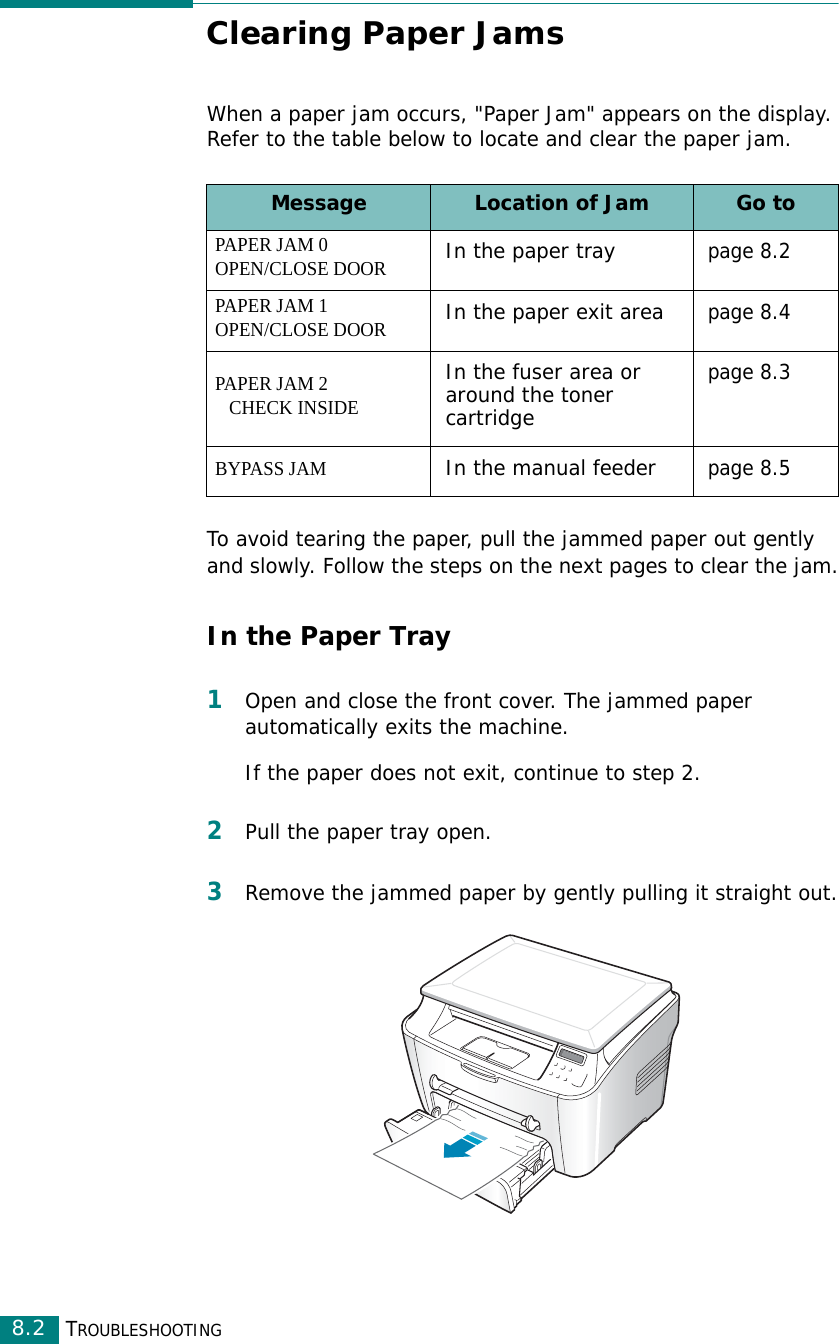 Clearing Paper Jams

When a paper jam occurs, "Paper Jam" appears on the display. Refer to the table below to locate and clear the paper jam.

| Message | Location of Jam | Go to |
|---|---|---|
| PAPER JAM 0 OPEN/CLOSE DOOR | In the paper tray | page 8.2 |
| PAPER JAM 1 OPEN/CLOSE DOOR | In the paper exit area | page 8.4 |
| PAPER JAM 2 CHECK INSIDE | In the fuser area or around the toner cartridge | page 8.3 |
| BYPASS JAM | In the manual feeder | page 8.5 |

To avoid tearing the paper, pull the jammed paper out gently and slowly. Follow the steps on the next pages to clear the jam.

In the Paper Tray

1 Open and close the front cover. The jammed paper automatically exits the machine.

If the paper does not exit, continue to step 2.

2 Pull the paper tray open.

3 Remove the jammed paper by gently pulling it straight out.

8.2 TROUBLESHOOTING