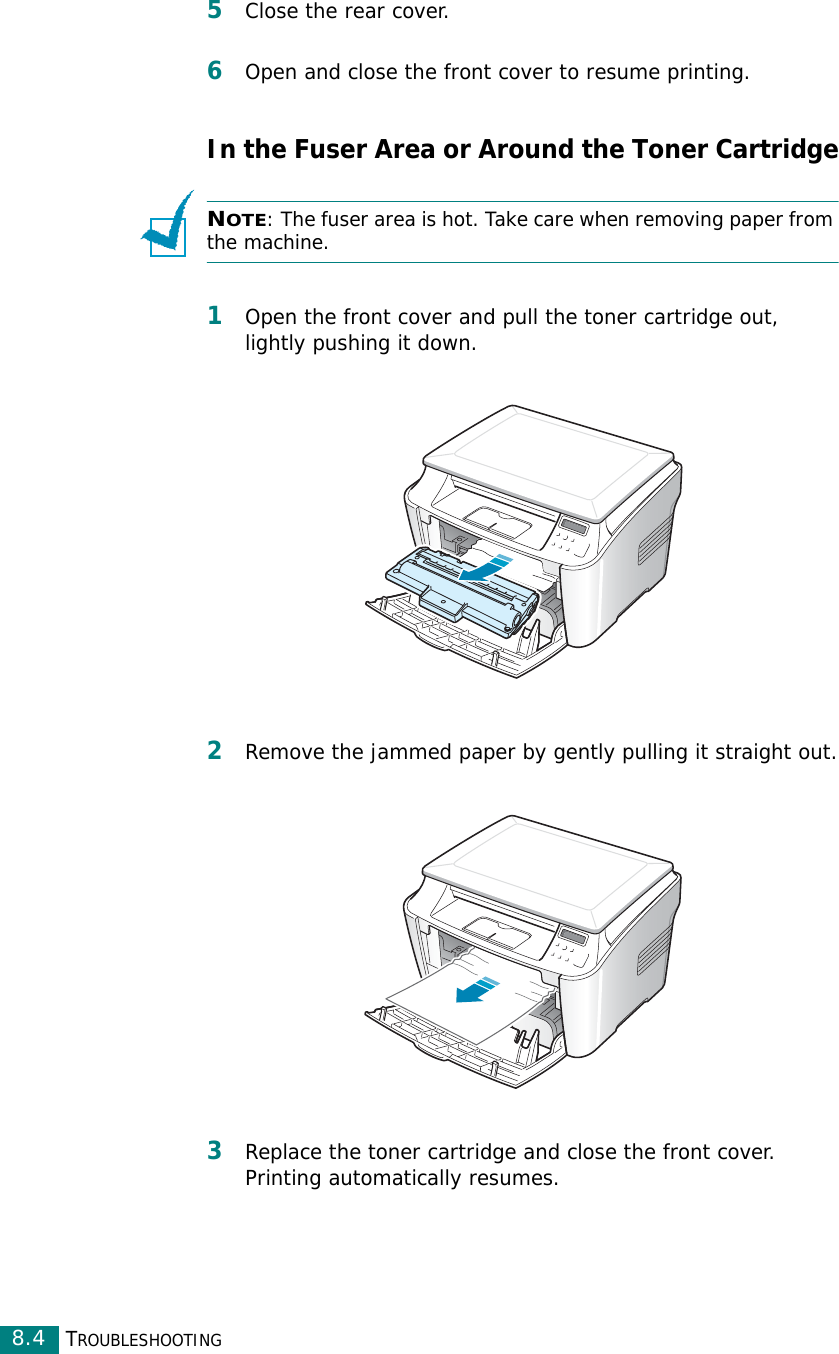 5 Close the rear cover.

6 Open and close the front cover to resume printing.

In the Fuser Area or Around the Toner Cartridge

NOTE: The fuser area is hot. Take care when removing paper from the machine.

1 Open the front cover and pull the toner cartridge out, lightly pushing it down.

2 Remove the jammed paper by gently pulling it straight out.

3 Replace the toner cartridge and close the front cover. Printing automatically resumes.

8.4 TROUBLESHOOTING