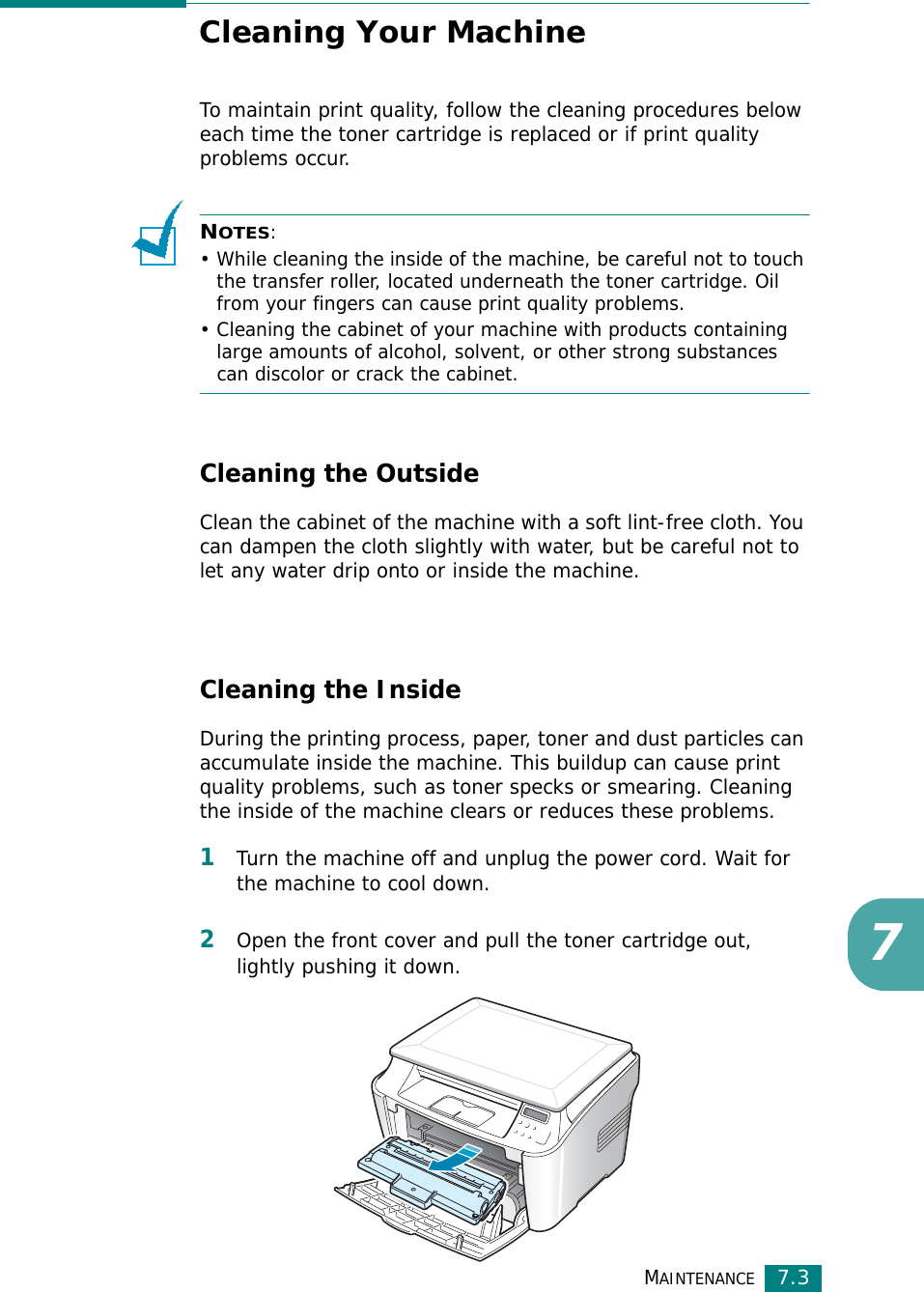 Cleaning Your Machine

To maintain print quality, follow the cleaning procedures below each time the toner cartridge is replaced or if print quality problems occur.

NOTES:
• While cleaning the inside of the machine, be careful not to touch the transfer roller, located underneath the toner cartridge. Oil from your fingers can cause print quality problems.
• Cleaning the cabinet of your machine with products containing large amounts of alcohol, solvent, or other strong substances can discolor or crack the cabinet.

Cleaning the Outside

Clean the cabinet of the machine with a soft lint-free cloth. You can dampen the cloth slightly with water, but be careful not to let any water drip onto or inside the machine.

Cleaning the Inside

During the printing process, paper, toner and dust particles can accumulate inside the machine. This buildup can cause print quality problems, such as toner specks or smearing. Cleaning the inside of the machine clears or reduces these problems.

1 Turn the machine off and unplug the power cord. Wait for the machine to cool down.

2 Open the front cover and pull the toner cartridge out, lightly pushing it down.

7

MAINTENANCE 7.3