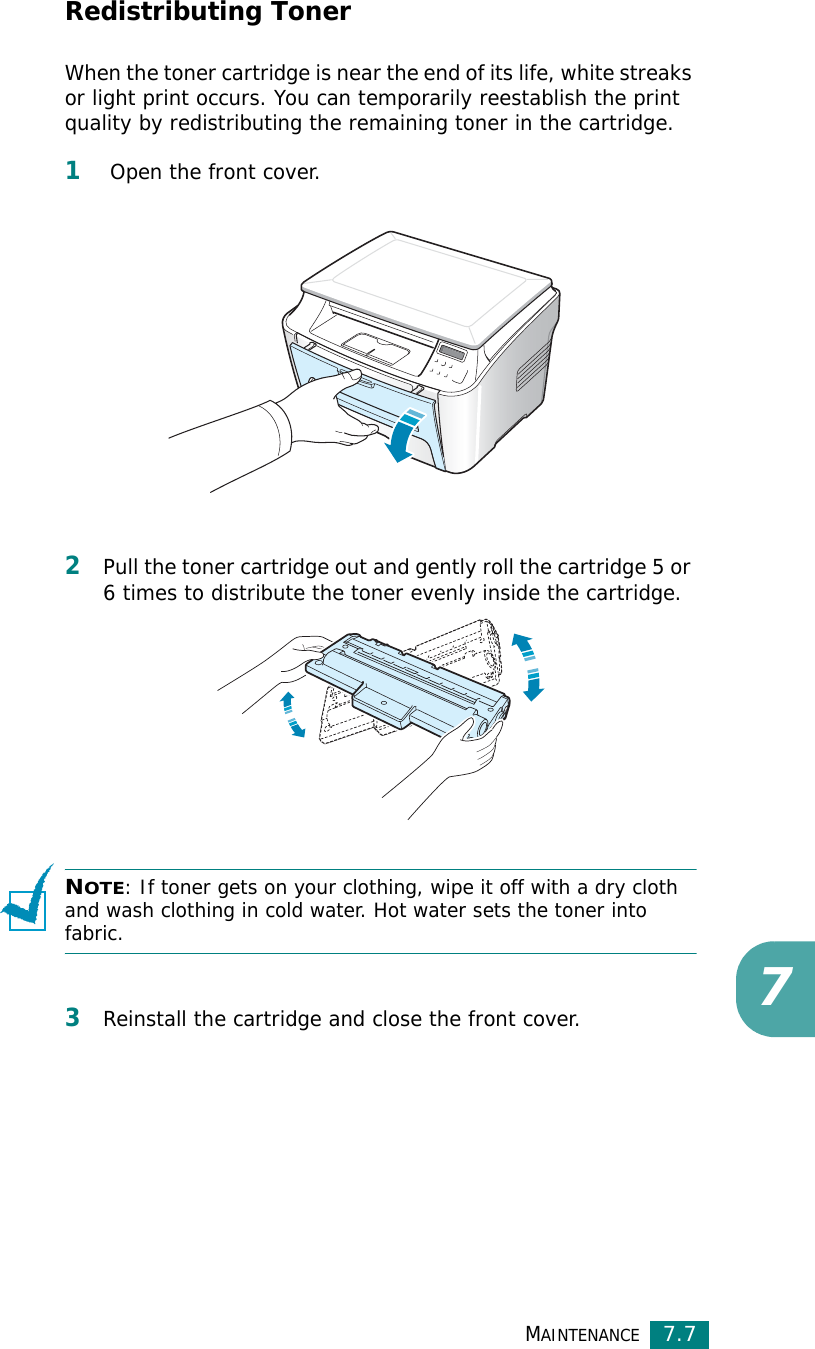 Redistributing Toner

When the toner cartridge is near the end of its life, white streaks or light print occurs. You can temporarily reestablish the print quality by redistributing the remaining toner in the cartridge.

1 Open the front cover.

2 Pull the toner cartridge out and gently roll the cartridge 5 or 6 times to distribute the toner evenly inside the cartridge.

NOTE: If toner gets on your clothing, wipe it off with a dry cloth and wash clothing in cold water. Hot water sets the toner into fabric.

3 Reinstall the cartridge and close the front cover.

7

MAINTENANCE 7.7