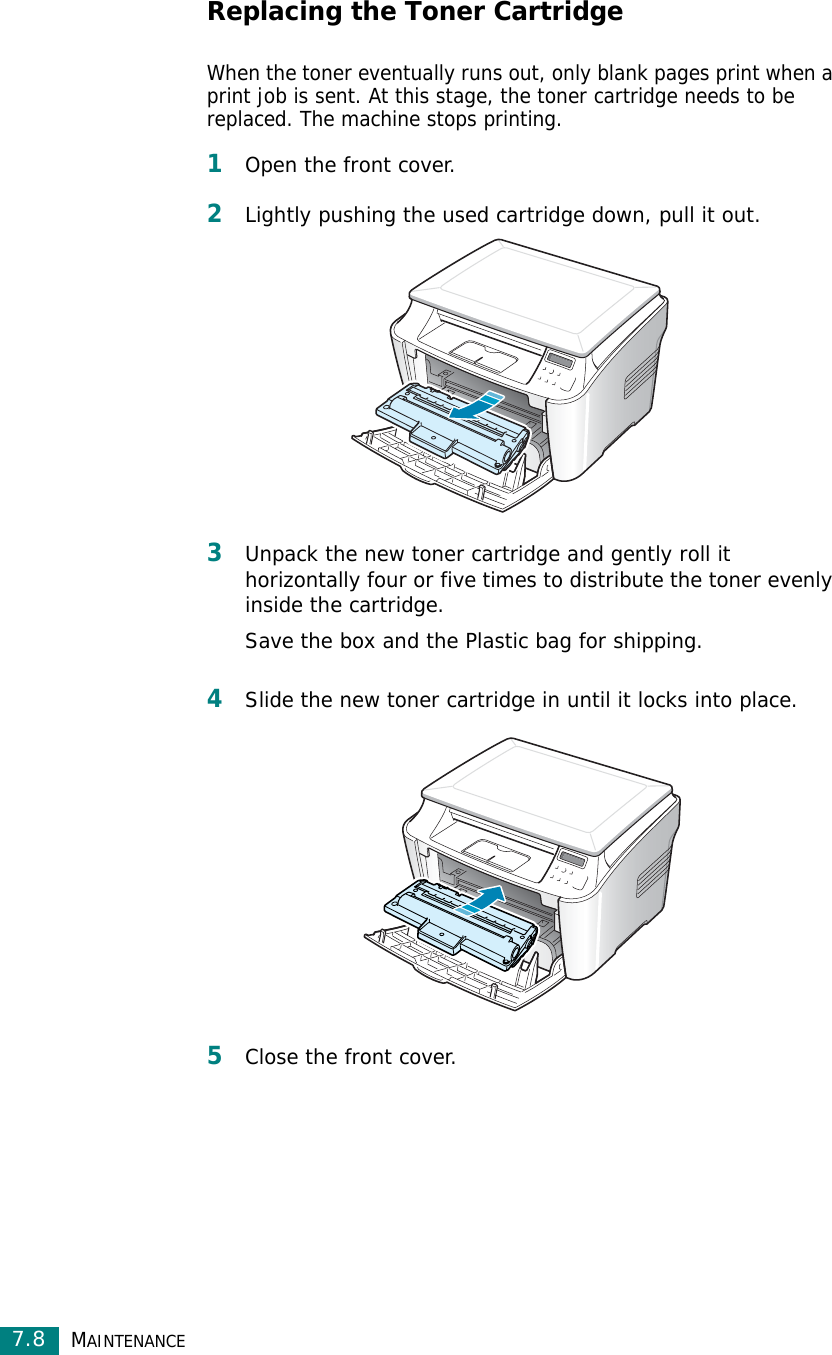 Replacing the Toner Cartridge

When the toner eventually runs out, only blank pages print when a print job is sent. At this stage, the toner cartridge needs to be replaced. The machine stops printing.

1 Open the front cover.

2 Lightly pushing the used cartridge down, pull it out.

3 Unpack the new toner cartridge and gently roll it horizontally four or five times to distribute the toner evenly inside the cartridge.

Save the box and the Plastic bag for shipping.

4 Slide the new toner cartridge in until it locks into place.

5 Close the front cover.

7.8 MAINTENANCE