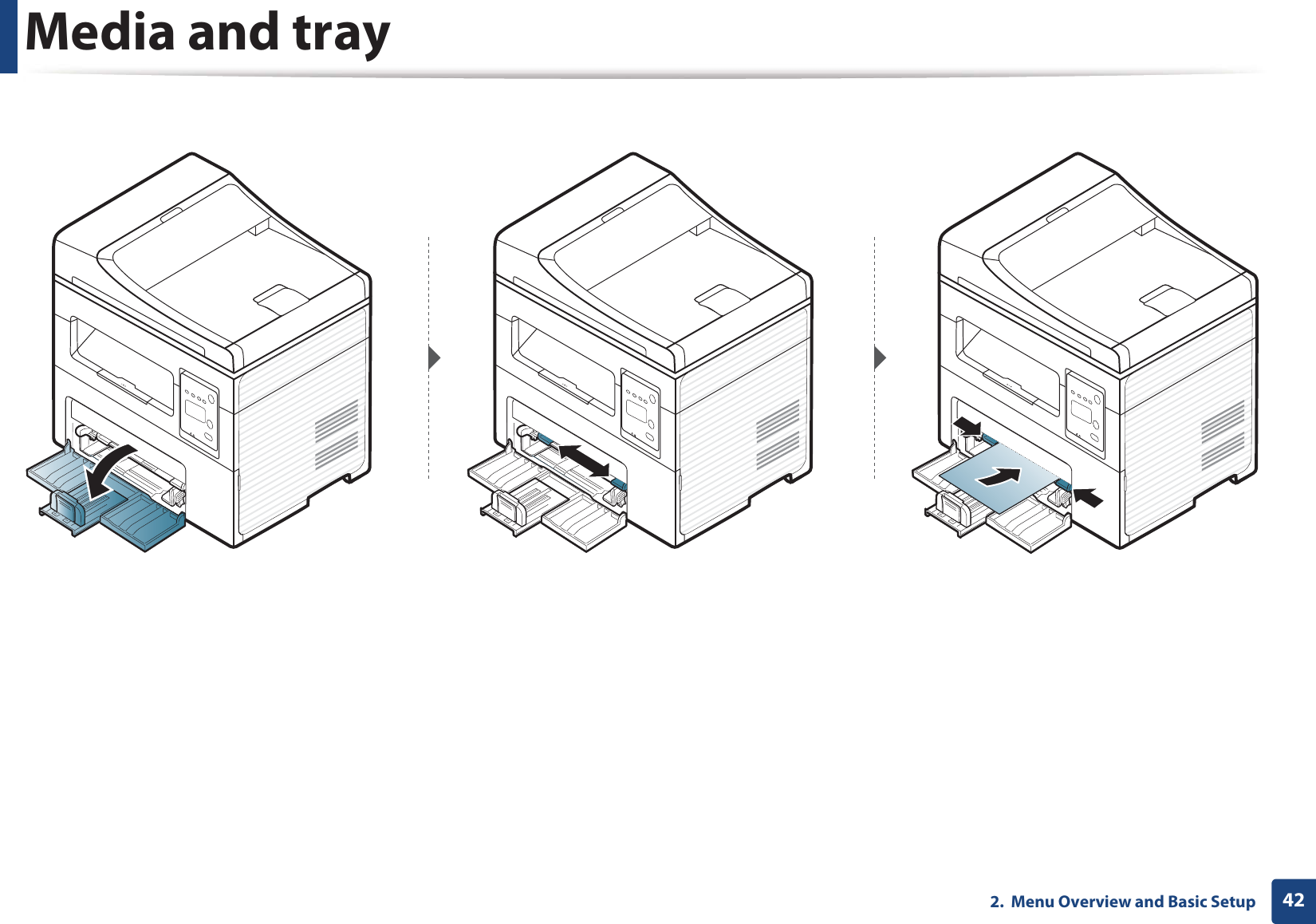 Media and tray

2. Menu Overview and Basic Setup 42