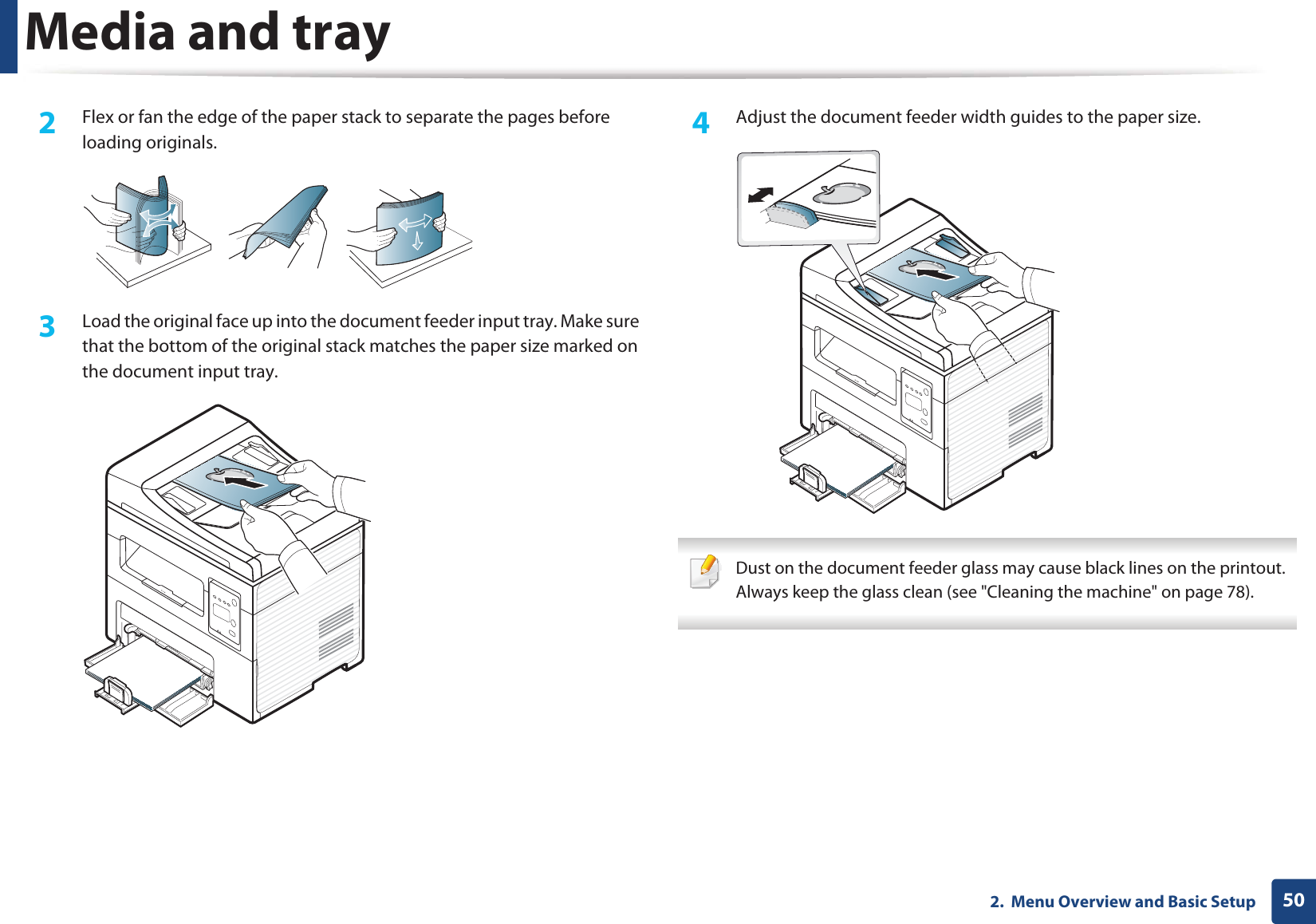 Media and tray

2 Flex or fan the edge of the paper stack to separate the pages before loading originals.

3 Load the original face up into the document feeder input tray. Make sure that the bottom of the original stack matches the paper size marked on the document input tray.

4 Adjust the document feeder width guides to the paper size.

Dust on the document feeder glass may cause black lines on the printout. Always keep the glass clean (see "Cleaning the machine" on page 78).

2. Menu Overview and Basic Setup 50