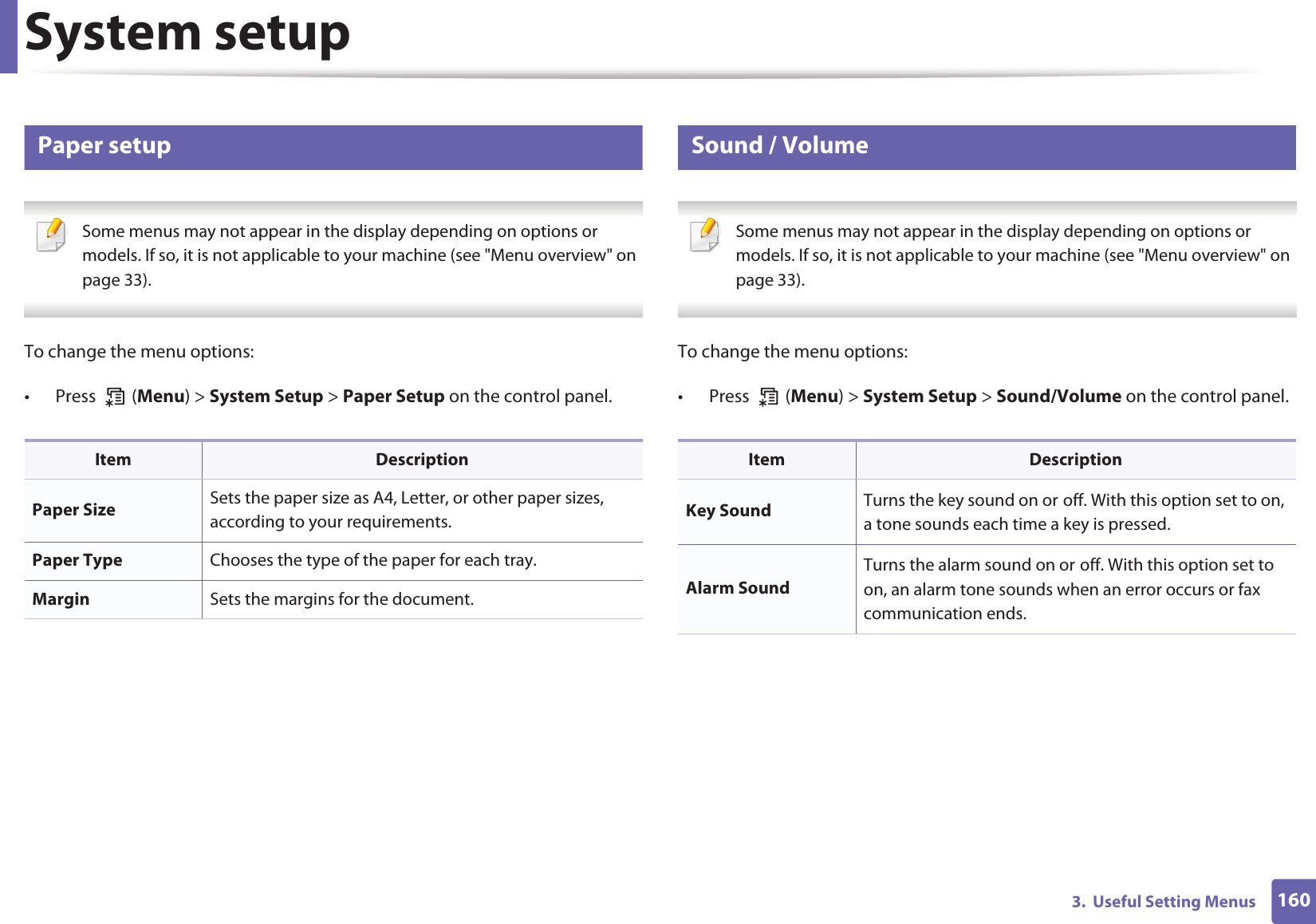 System setup

Paper setup

Some menus may not appear in the display depending on options or models. If so, it is not applicable to your machine (see "Menu overview" on page 33).

To change the menu options:

• Press (Menu) > System Setup > Paper Setup on the control panel.

| Item | Description |
|---|---|
| Paper Size | Sets the paper size as A4, Letter, or other paper sizes, according to your requirements. |
| Paper Type | Chooses the type of the paper for each tray. |
| Margin | Sets the margins for the document. |

Sound / Volume

Some menus may not appear in the display depending on options or models. If so, it is not applicable to your machine (see "Menu overview" on page 33).

To change the menu options:

• Press (Menu) > System Setup > Sound/Volume on the control panel.

| Item | Description |
|---|---|
| Key Sound | Turns the key sound on or off. With this option set to on, a tone sounds each time a key is pressed. |
| Alarm Sound | Turns the alarm sound on or off. With this option set to on, an alarm tone sounds when an error occurs or fax communication ends. |

3. Useful Setting Menus 160