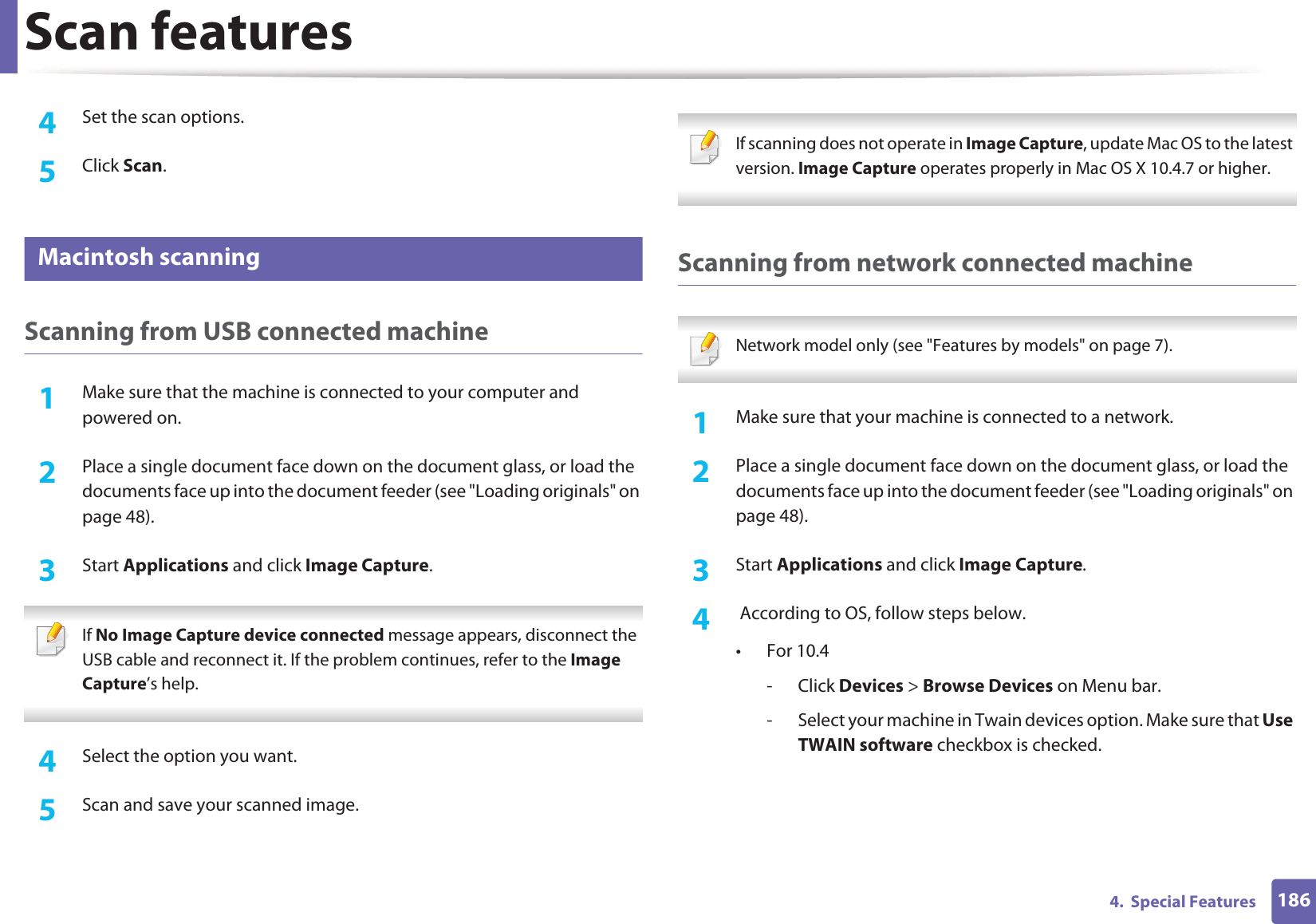 Scan features

4 Set the scan options.

5 Click Scan.

Macintosh scanning

Scanning from USB connected machine

1 Make sure that the machine is connected to your computer and powered on.

2 Place a single document face down on the document glass, or load the documents face up into the document feeder (see "Loading originals" on page 48).

3 Start Applications and click Image Capture.

If No Image Capture device connected message appears, disconnect the USB cable and reconnect it. If the problem continues, refer to the Image Capture's help.

4 Select the option you want.

5 Scan and save your scanned image.

If scanning does not operate in Image Capture, update Mac OS to the latest version. Image Capture operates properly in Mac OS X 10.4.7 or higher.

Scanning from network connected machine

Network model only (see "Features by models" on page 7).

1 Make sure that your machine is connected to a network.

2 Place a single document face down on the document glass, or load the documents face up into the document feeder (see "Loading originals" on page 48).

3 Start Applications and click Image Capture.

4 According to OS, follow steps below.

• For 10.4

- Click Devices > Browse Devices on Menu bar.

- Select your machine in Twain devices option. Make sure that Use TWAIN software checkbox is checked.

4. Special Features 186