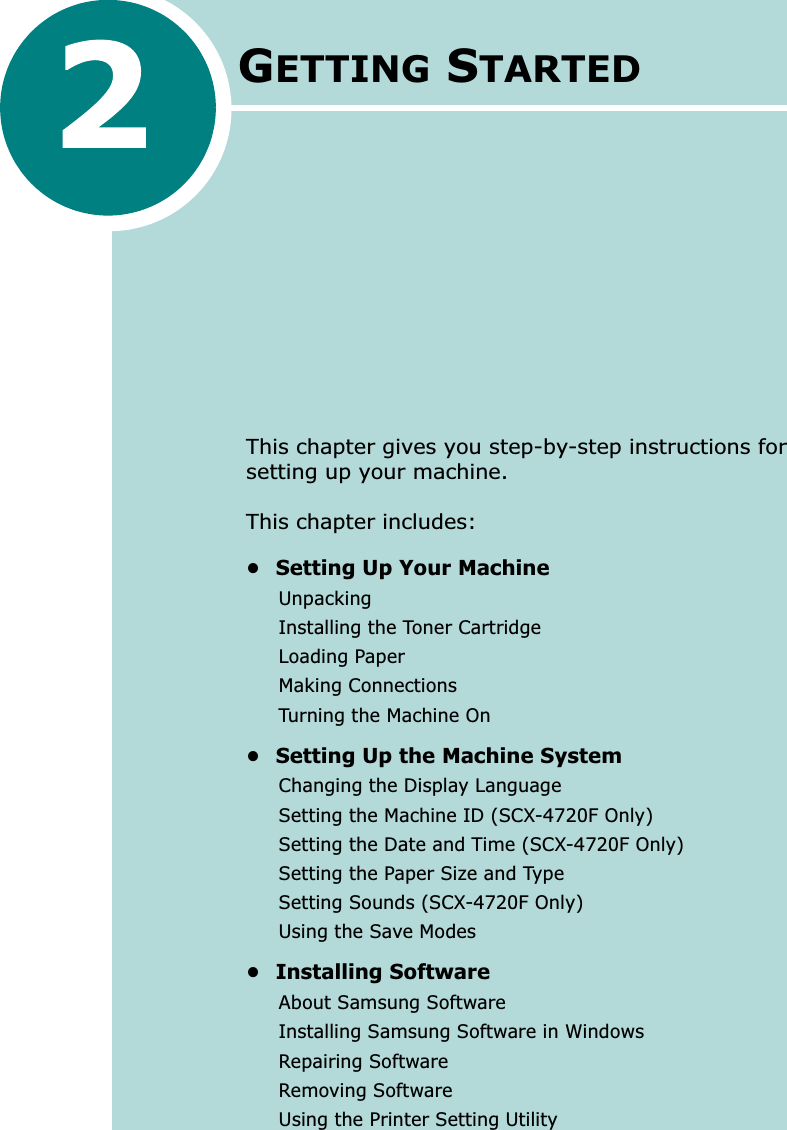 2

GETTING STARTED

This chapter gives you step-by-step instructions for setting up your machine.

This chapter includes:

• Setting Up Your Machine
Unpacking
Installing the Toner Cartridge
Loading Paper
Making Connections
Turning the Machine On

• Setting Up the Machine System
Changing the Display Language
Setting the Machine ID (SCX-4720F Only)
Setting the Date and Time (SCX-4720F Only)
Setting the Paper Size and Type
Setting Sounds (SCX-4720F Only)
Using the Save Modes

• Installing Software
About Samsung Software
Installing Samsung Software in Windows
Repairing Software
Removing Software
Using the Printer Setting Utility