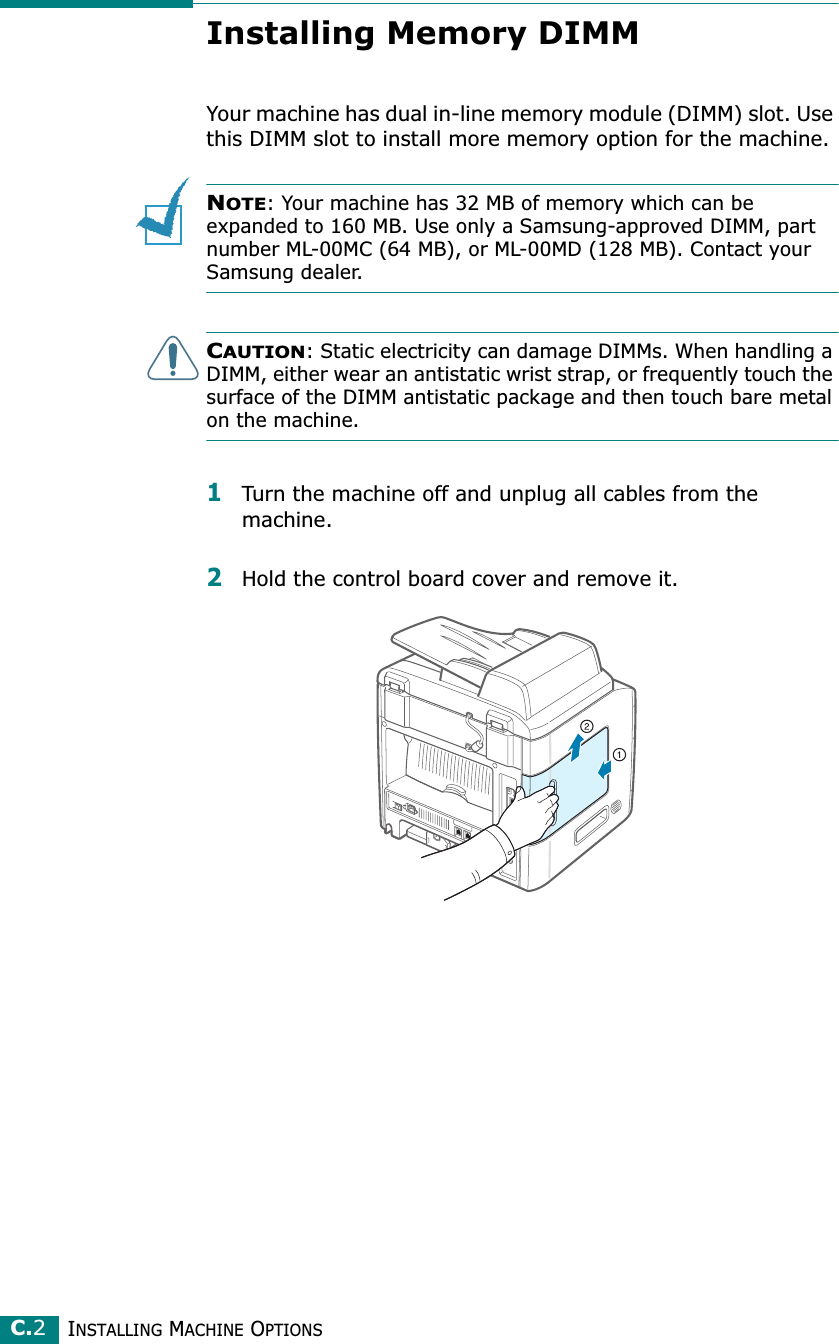 Installing Memory DIMM

Your machine has dual in-line memory module (DIMM) slot. Use this DIMM slot to install more memory option for the machine.

NOTE: Your machine has 32 MB of memory which can be expanded to 160 MB. Use only a Samsung-approved DIMM, part number ML-00MC (64 MB), or ML-00MD (128 MB). Contact your Samsung dealer.

CAUTION: Static electricity can damage DIMMs. When handling a DIMM, either wear an antistatic wrist strap, or frequently touch the surface of the DIMM antistatic package and then touch bare metal on the machine.

1 Turn the machine off and unplug all cables from the machine.

2 Hold the control board cover and remove it.

2

1

C.2 INSTALLING MACHINE OPTIONS