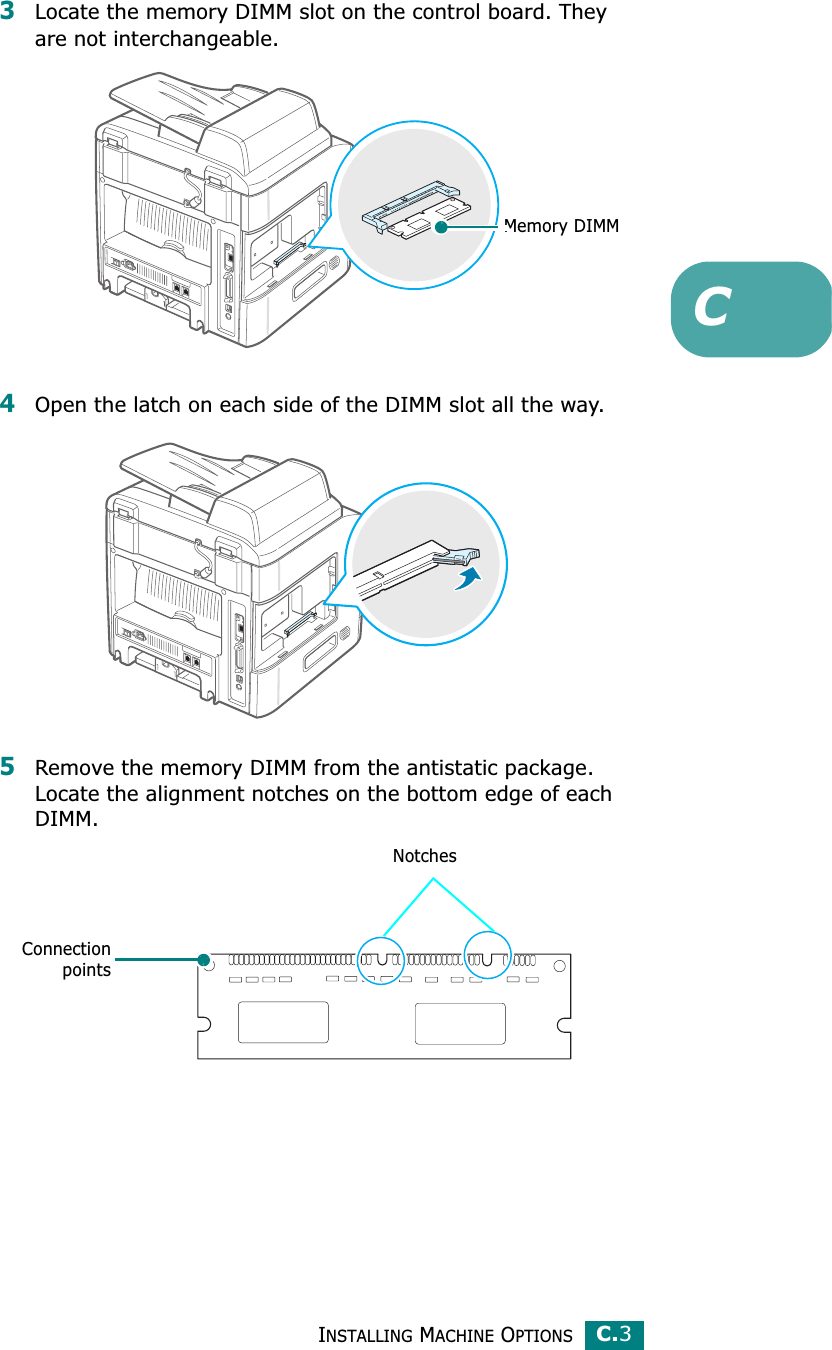 3 Locate the memory DIMM slot on the control board. They are not interchangeable.

Memory DIMM

C

4 Open the latch on each side of the DIMM slot all the way.

5 Remove the memory DIMM from the antistatic package. Locate the alignment notches on the bottom edge of each DIMM.

Notches

Connection points

INSTALLING MACHINE OPTIONS C.3