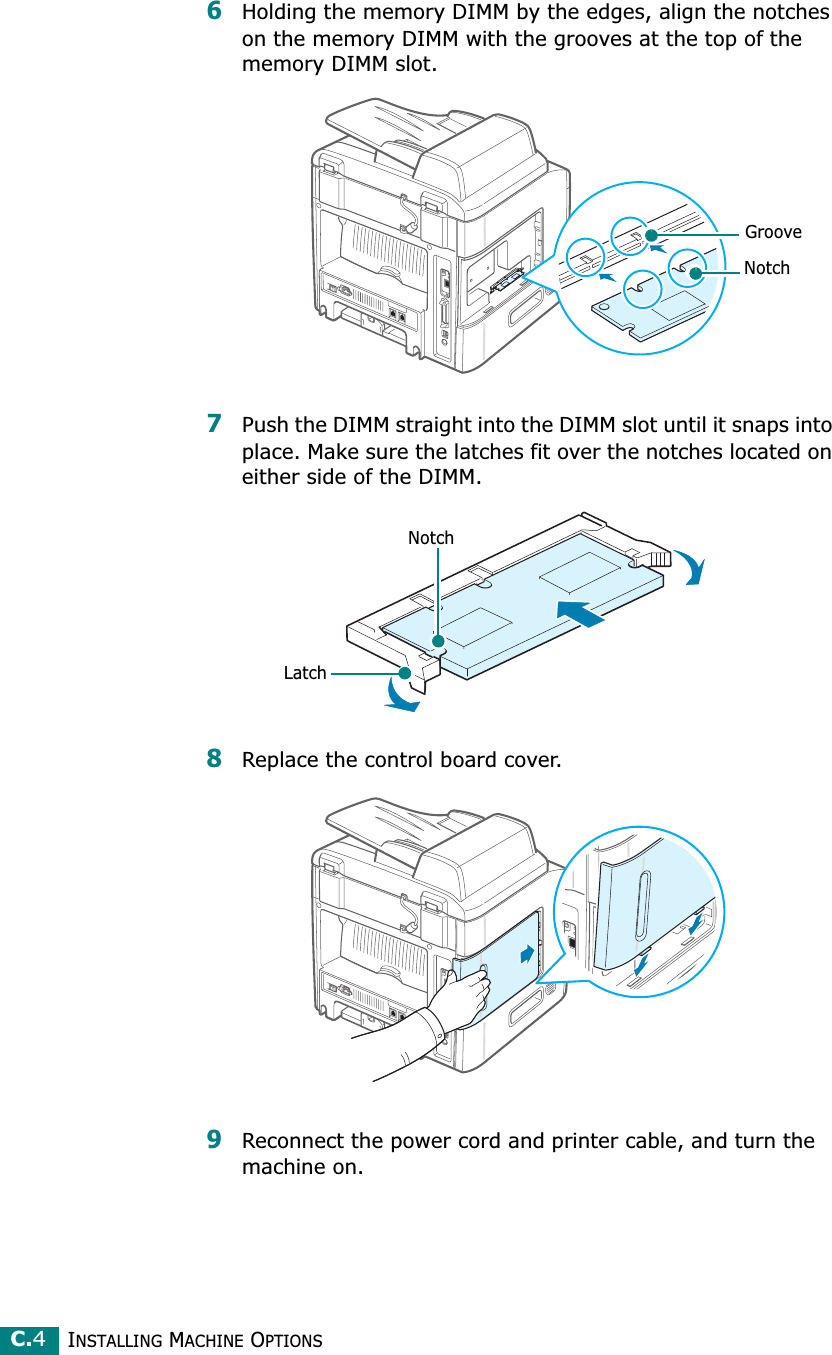 6 Holding the memory DIMM by the edges, align the notches on the memory DIMM with the grooves at the top of the memory DIMM slot.

Groove

Notch

7 Push the DIMM straight into the DIMM slot until it snaps into place. Make sure the latches fit over the notches located on either side of the DIMM.

Notch

Latch

8 Replace the control board cover.

9 Reconnect the power cord and printer cable, and turn the machine on.

C.4 INSTALLING MACHINE OPTIONS