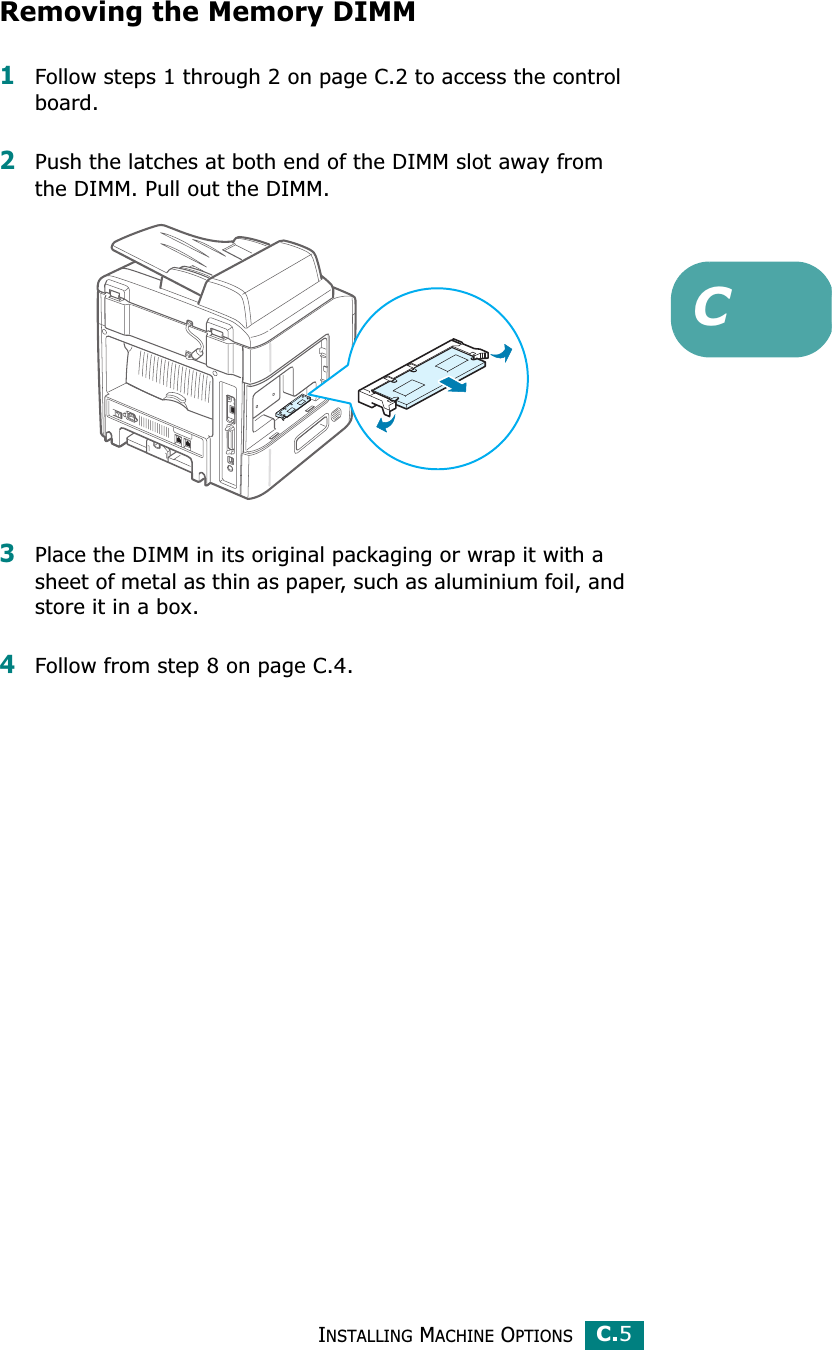 Removing the Memory DIMM

1 Follow steps 1 through 2 on page C.2 to access the control board.

2 Push the latches at both end of the DIMM slot away from the DIMM. Pull out the DIMM.

C

3 Place the DIMM in its original packaging or wrap it with a sheet of metal as thin as paper, such as aluminium foil, and store it in a box.

4 Follow from step 8 on page C.4.

INSTALLING MACHINE OPTIONS C.5