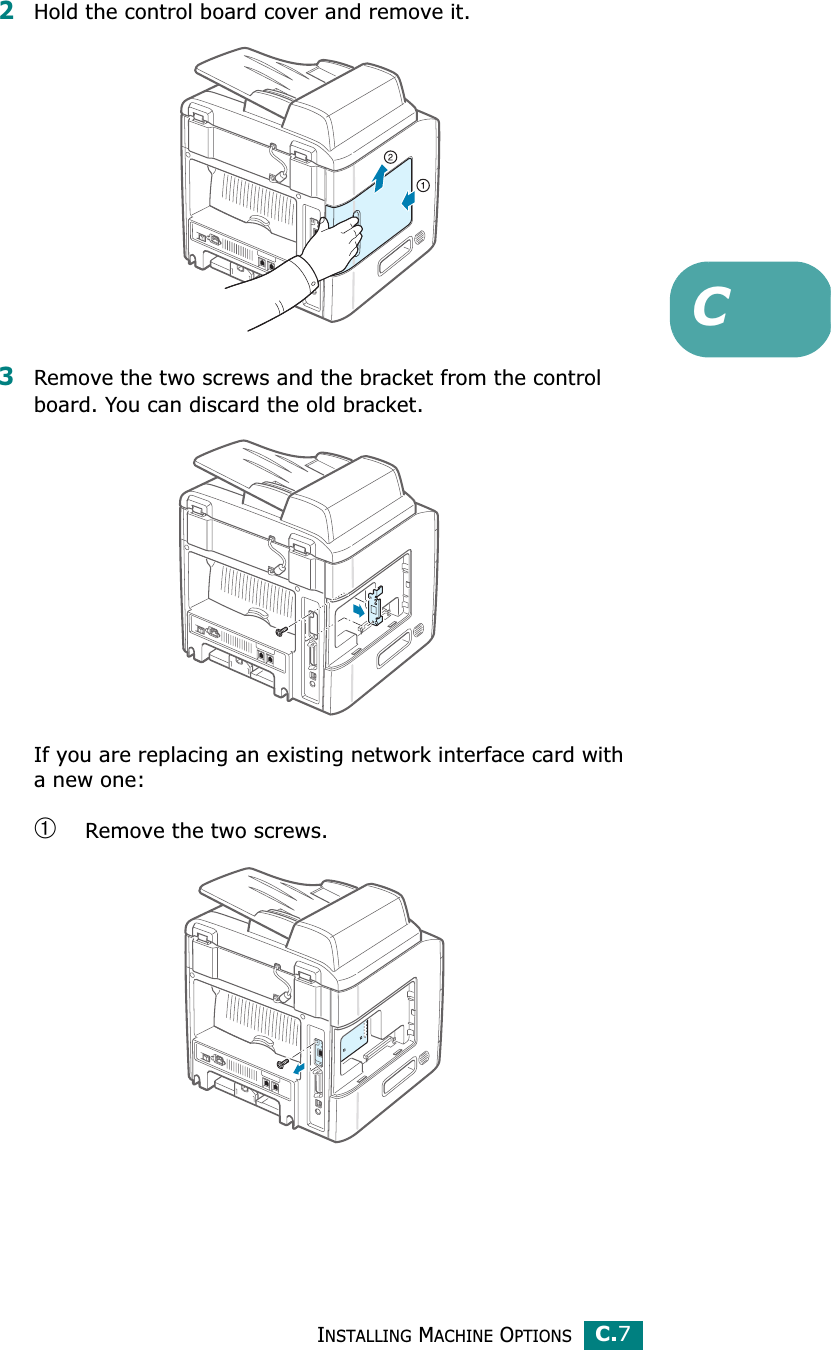 2 Hold the control board cover and remove it.

②
①

C

3 Remove the two screws and the bracket from the control board. You can discard the old bracket.

If you are replacing an existing network interface card with a new one:

① Remove the two screws.

INSTALLING MACHINE OPTIONS C.7