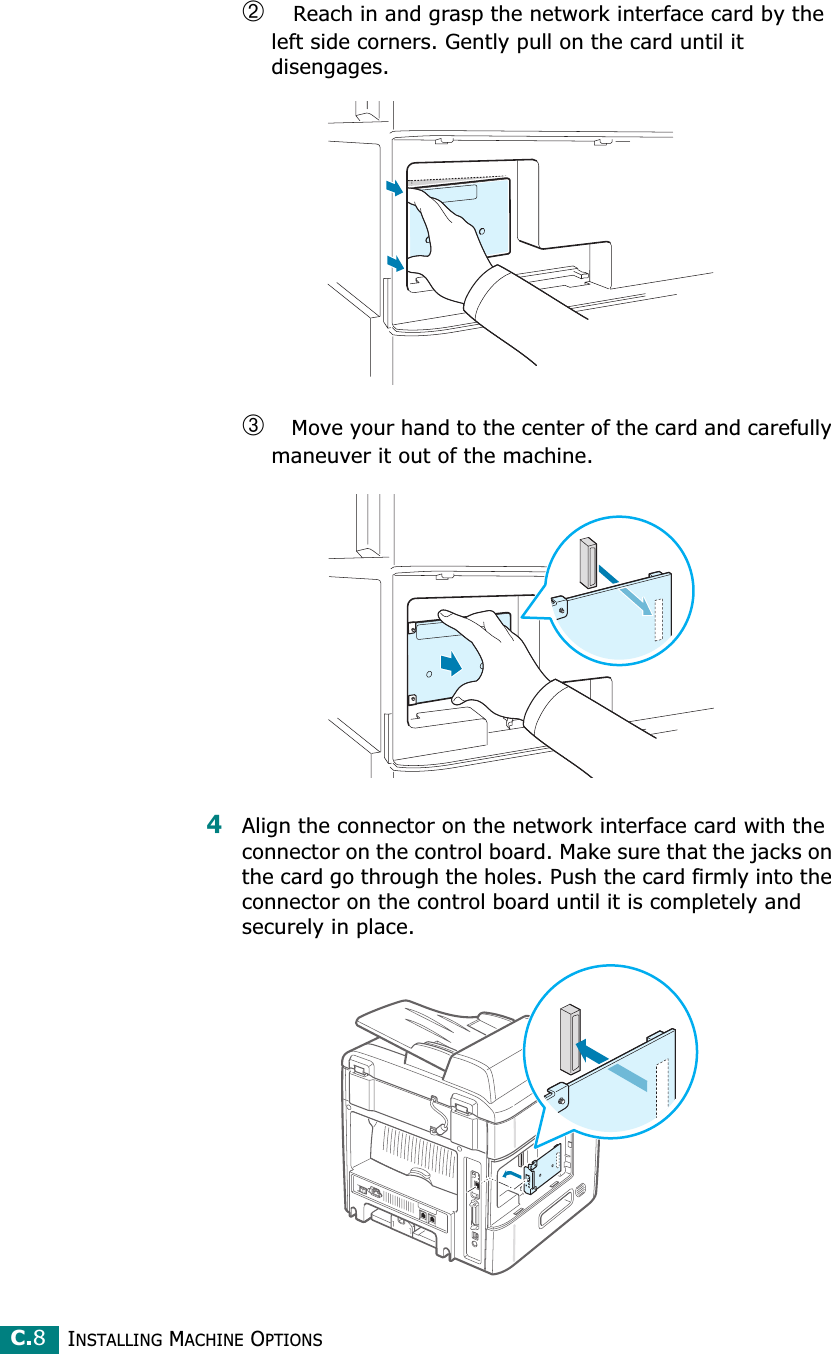 ② Reach in and grasp the network interface card by the left side corners. Gently pull on the card until it disengages.

③ Move your hand to the center of the card and carefully maneuver it out of the machine.

4 Align the connector on the network interface card with the connector on the control board. Make sure that the jacks on the card go through the holes. Push the card firmly into the connector on the control board until it is completely and securely in place.

C.8 INSTALLING MACHINE OPTIONS