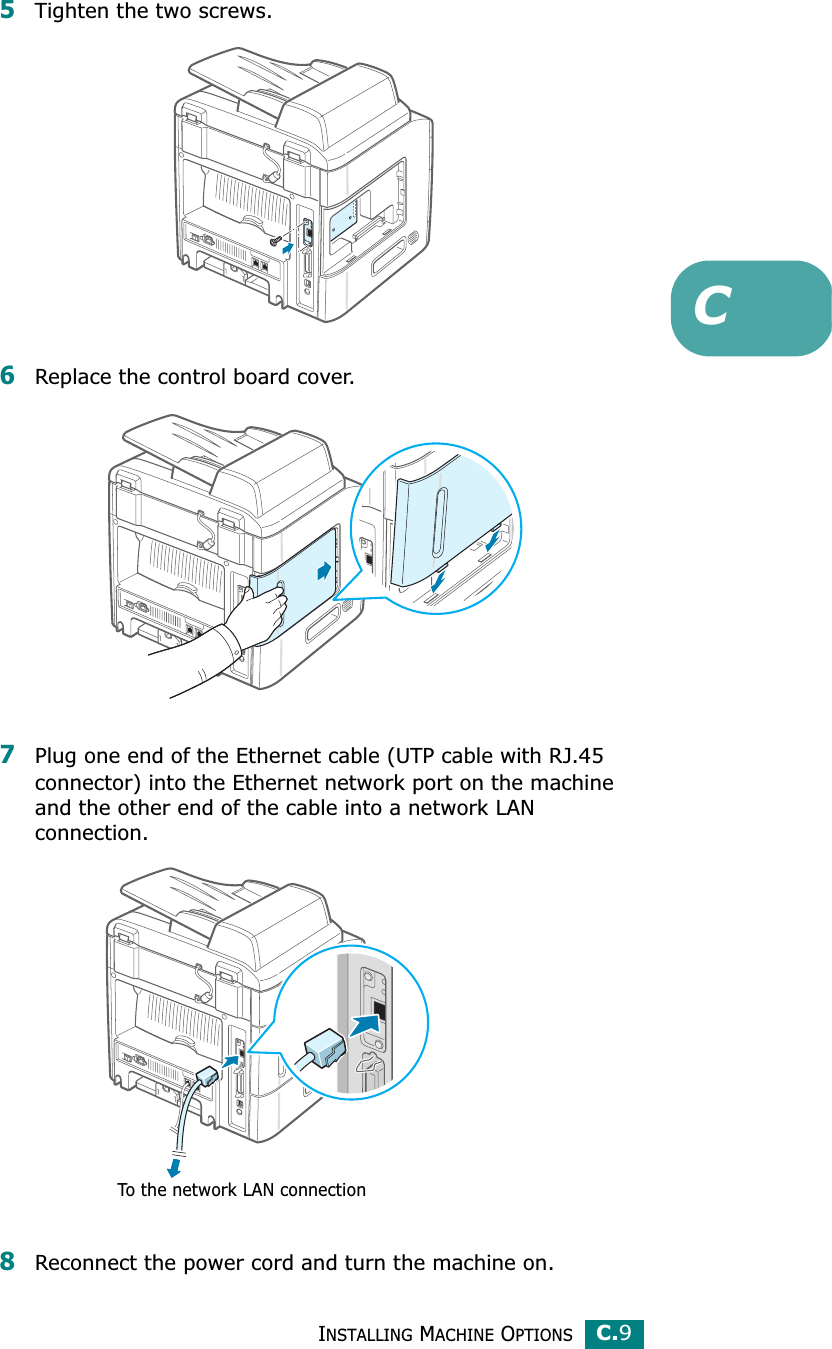 5 Tighten the two screws.

C

6 Replace the control board cover.

7 Plug one end of the Ethernet cable (UTP cable with RJ.45 connector) into the Ethernet network port on the machine and the other end of the cable into a network LAN connection.

To the network LAN connection

8 Reconnect the power cord and turn the machine on.

INSTALLING MACHINE OPTIONS C.9