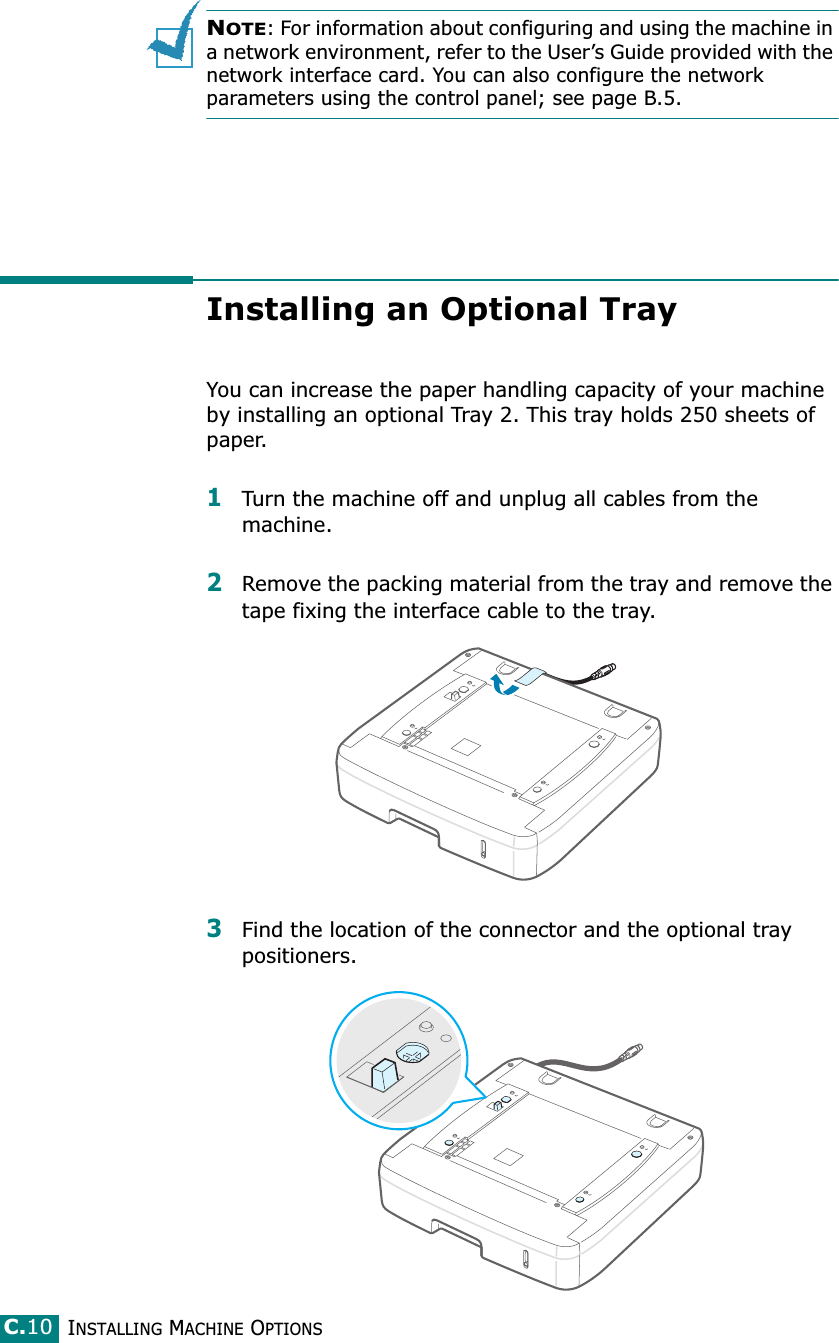 NOTE: For information about configuring and using the machine in a network environment, refer to the User's Guide provided with the network interface card. You can also configure the network parameters using the control panel; see page B.5.

Installing an Optional Tray

You can increase the paper handling capacity of your machine by installing an optional Tray 2. This tray holds 250 sheets of paper.

1 Turn the machine off and unplug all cables from the machine.

2 Remove the packing material from the tray and remove the tape fixing the interface cable to the tray.

3 Find the location of the connector and the optional tray positioners.

C.10 INSTALLING MACHINE OPTIONS