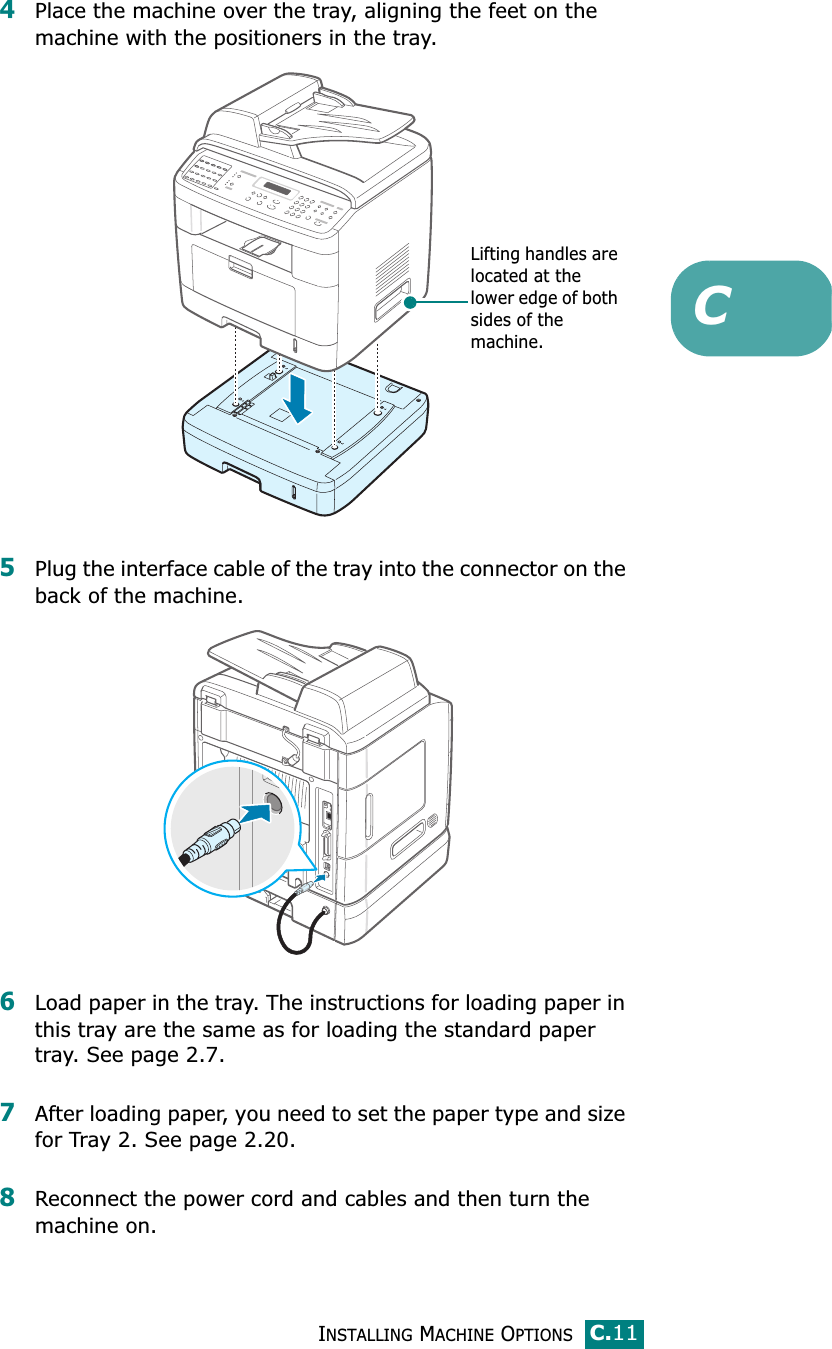 4 Place the machine over the tray, aligning the feet on the machine with the positioners in the tray.

Lifting handles are located at the lower edge of both sides of the machine.

C

5 Plug the interface cable of the tray into the connector on the back of the machine.

6 Load paper in the tray. The instructions for loading paper in this tray are the same as for loading the standard paper tray. See page 2.7.

7 After loading paper, you need to set the paper type and size for Tray 2. See page 2.20.

8 Reconnect the power cord and cables and then turn the machine on.

INSTALLING MACHINE OPTIONS C.11