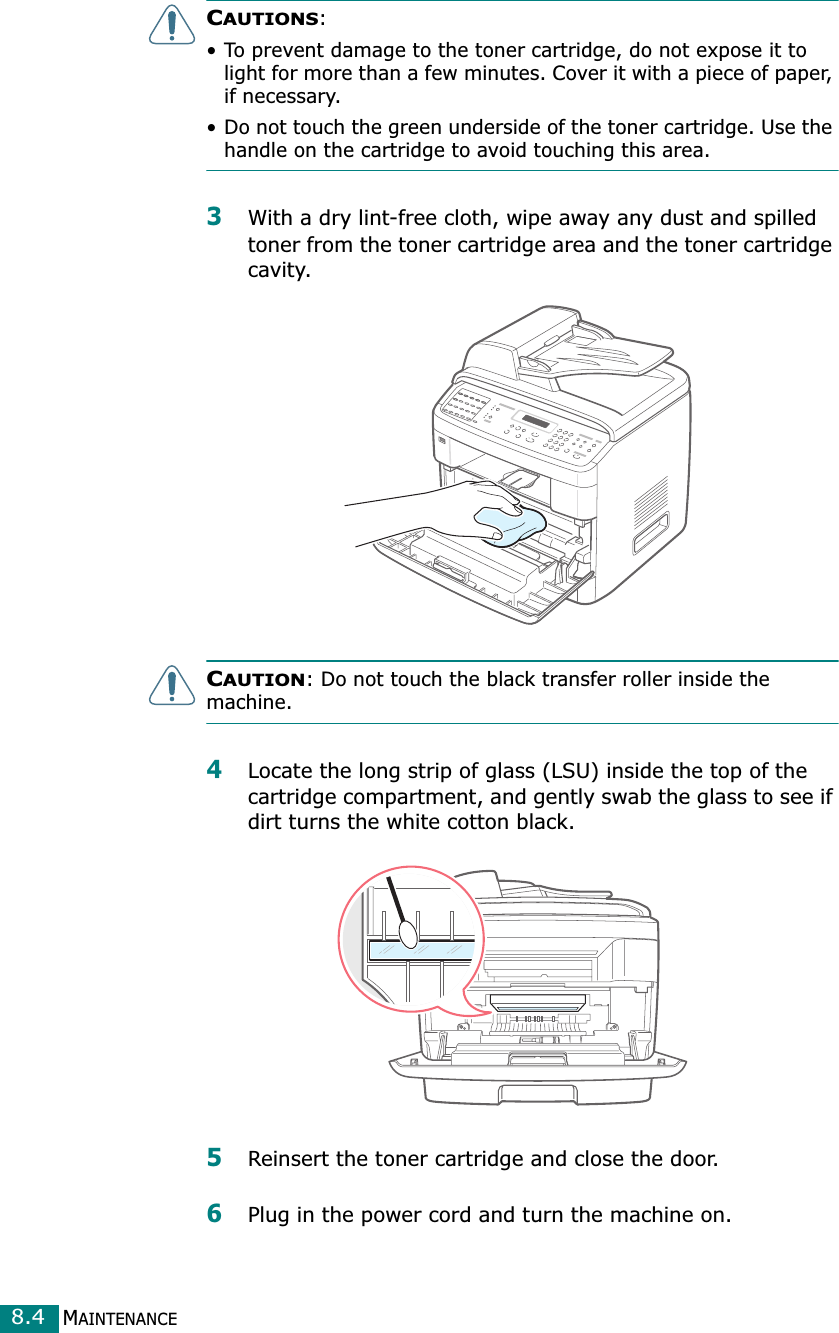 CAUTIONS:

• To prevent damage to the toner cartridge, do not expose it to light for more than a few minutes. Cover it with a piece of paper, if necessary.

• Do not touch the green underside of the toner cartridge. Use the handle on the cartridge to avoid touching this area.

3 With a dry lint-free cloth, wipe away any dust and spilled toner from the toner cartridge area and the toner cartridge cavity.

CAUTION: Do not touch the black transfer roller inside the machine.

4 Locate the long strip of glass (LSU) inside the top of the cartridge compartment, and gently swab the glass to see if dirt turns the white cotton black.

5 Reinsert the toner cartridge and close the door.

6 Plug in the power cord and turn the machine on.

8.4 MAINTENANCE