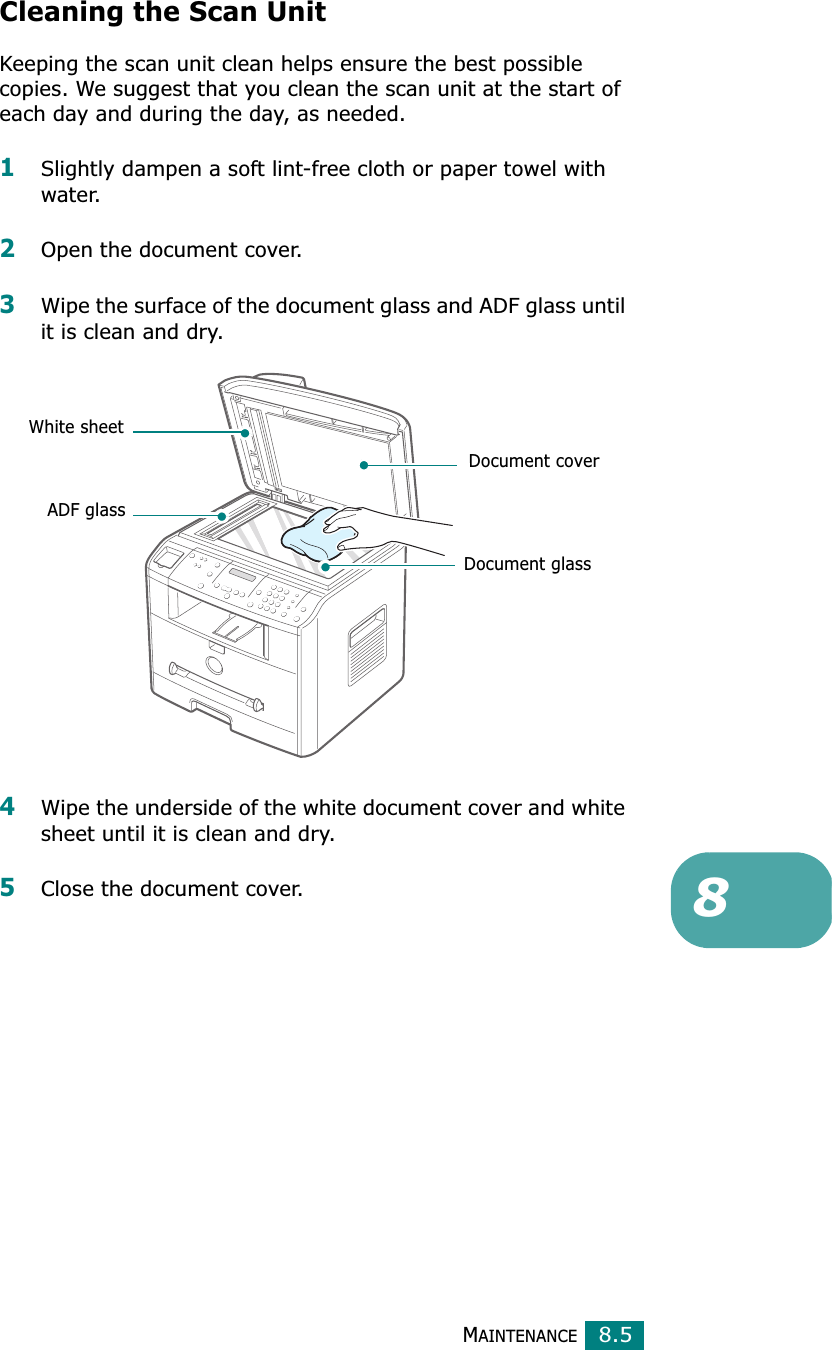 Cleaning the Scan Unit

Keeping the scan unit clean helps ensure the best possible copies. We suggest that you clean the scan unit at the start of each day and during the day, as needed.

1 Slightly dampen a soft lint-free cloth or paper towel with water.

2 Open the document cover.

3 Wipe the surface of the document glass and ADF glass until it is clean and dry.

White sheet

Document cover

ADF glass

Document glass

4 Wipe the underside of the white document cover and white sheet until it is clean and dry.

5 Close the document cover.

8

MAINTENANCE 8.5