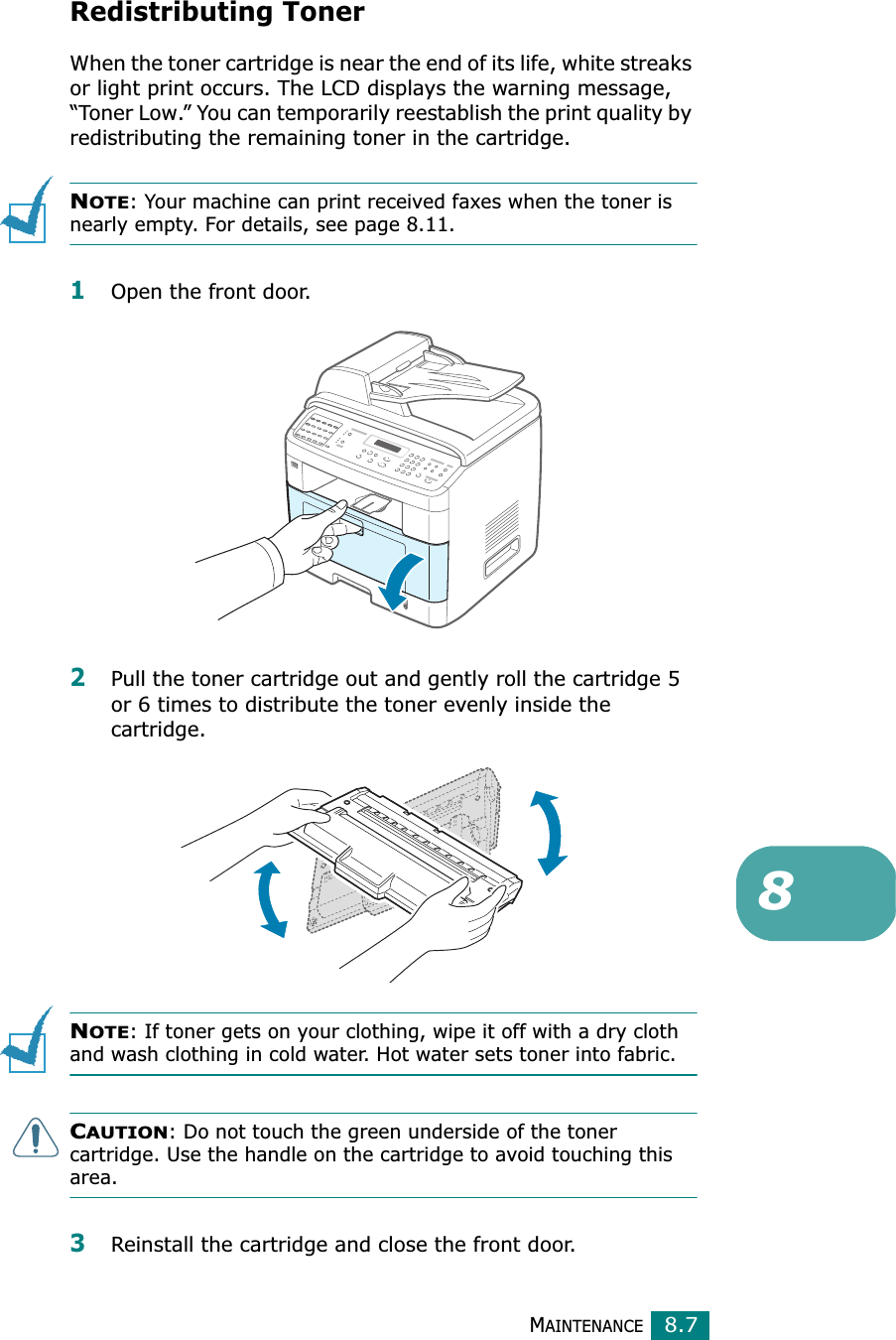 Redistributing Toner

When the toner cartridge is near the end of its life, white streaks or light print occurs. The LCD displays the warning message, “Toner Low.” You can temporarily reestablish the print quality by redistributing the remaining toner in the cartridge.

NOTE: Your machine can print received faxes when the toner is nearly empty. For details, see page 8.11.

1 Open the front door.

2 Pull the toner cartridge out and gently roll the cartridge 5 or 6 times to distribute the toner evenly inside the cartridge.

8

NOTE: If toner gets on your clothing, wipe it off with a dry cloth and wash clothing in cold water. Hot water sets toner into fabric.

CAUTION: Do not touch the green underside of the toner cartridge. Use the handle on the cartridge to avoid touching this area.

3 Reinstall the cartridge and close the front door.

MAINTENANCE 8.7