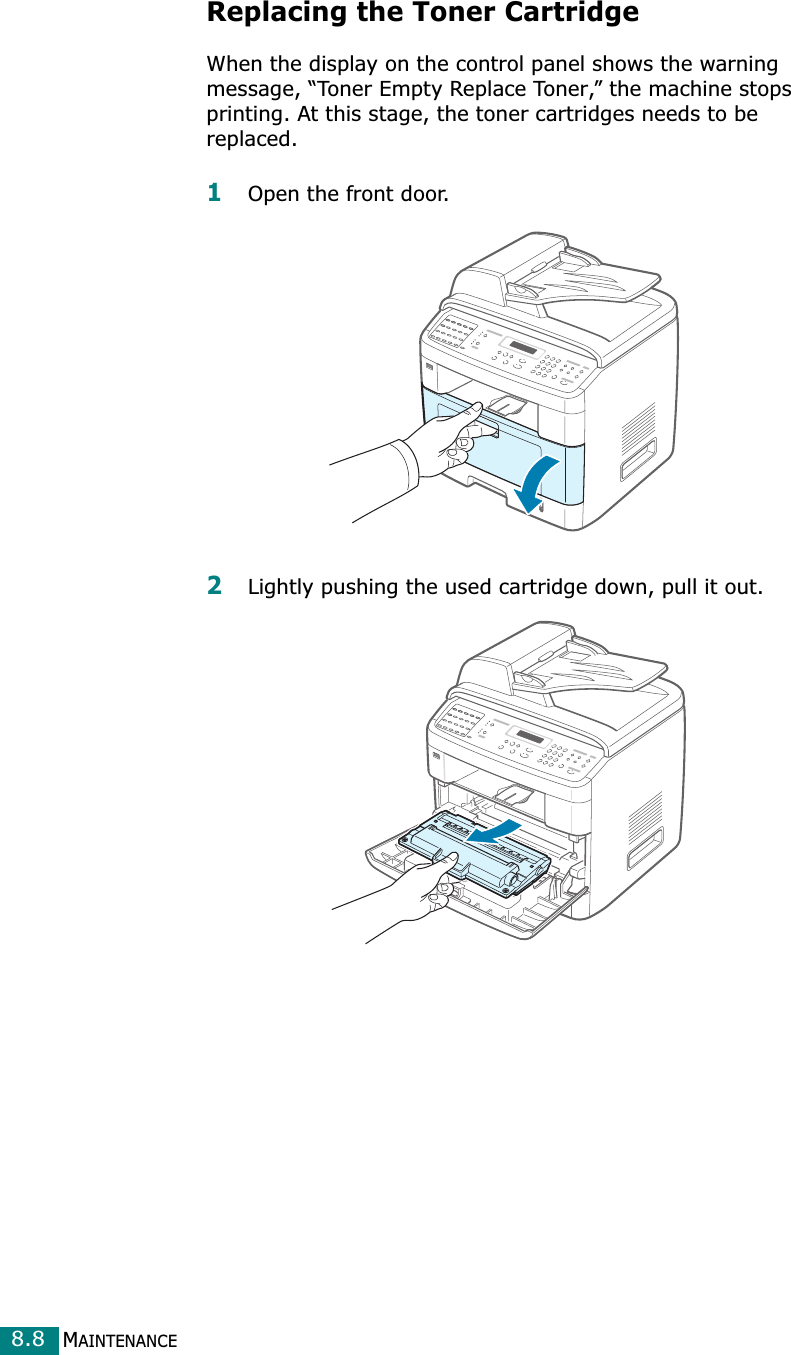 Replacing the Toner Cartridge

When the display on the control panel shows the warning message, “Toner Empty Replace Toner,” the machine stops printing. At this stage, the toner cartridges needs to be replaced.

1 Open the front door.

2 Lightly pushing the used cartridge down, pull it out.

8.8 MAINTENANCE