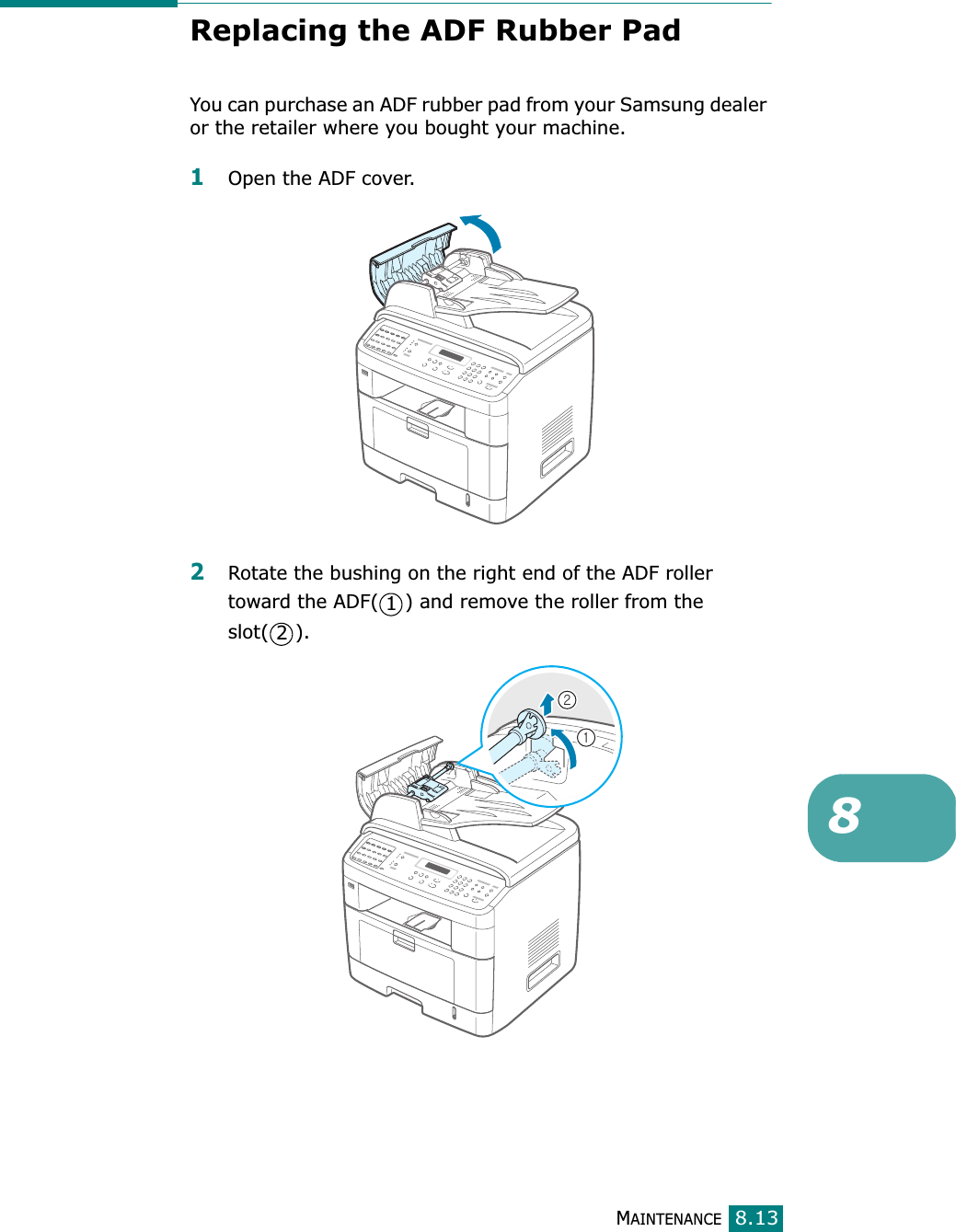 Replacing the ADF Rubber Pad

You can purchase an ADF rubber pad from your Samsung dealer or the retailer where you bought your machine.

1 Open the ADF cover.

2 Rotate the bushing on the right end of the ADF roller toward the ADF(①) and remove the roller from the slot(②).

②
①

8

MAINTENANCE 8.13