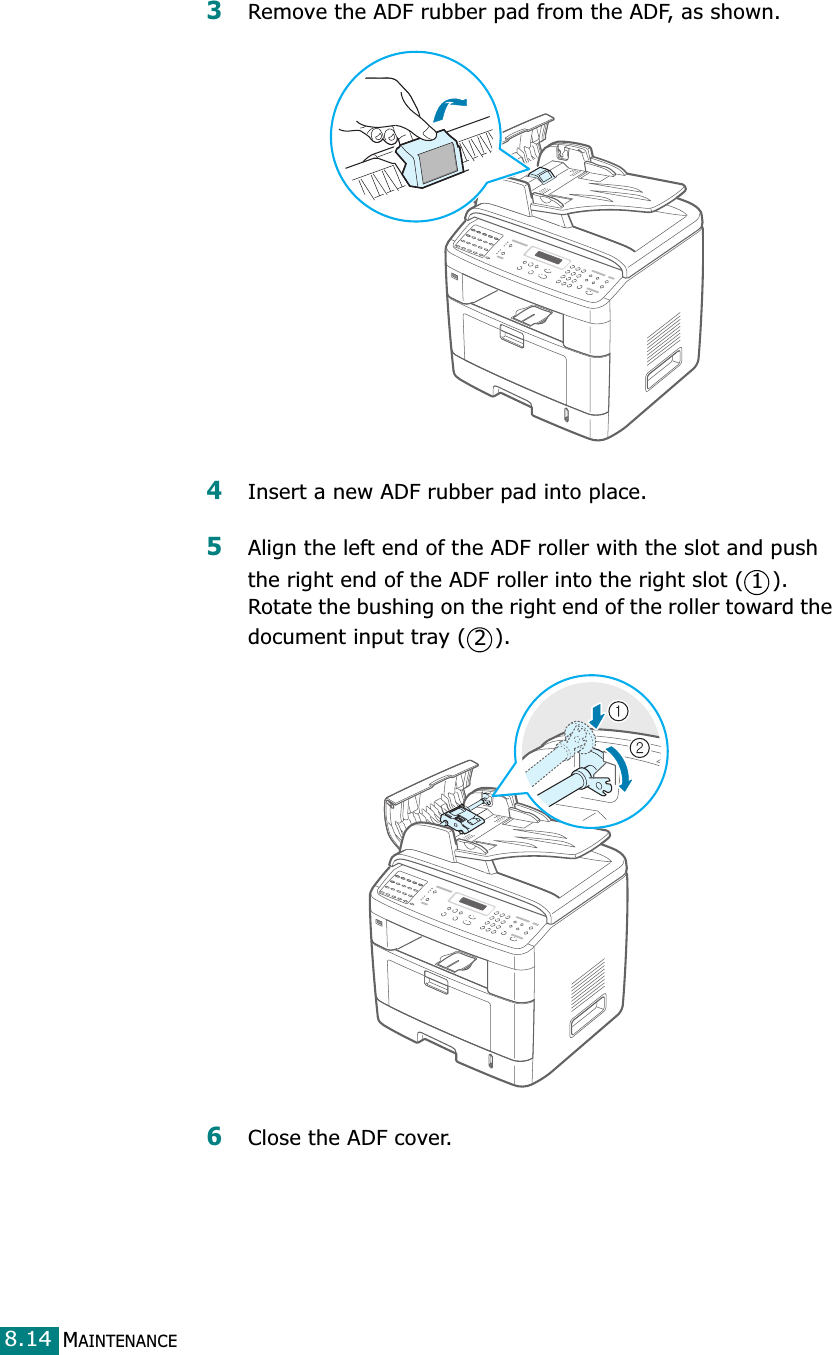 3 Remove the ADF rubber pad from the ADF, as shown.

4 Insert a new ADF rubber pad into place.

5 Align the left end of the ADF roller with the slot and push the right end of the ADF roller into the right slot (1). Rotate the bushing on the right end of the roller toward the document input tray (2).

1
2

6 Close the ADF cover.

8.14 MAINTENANCE