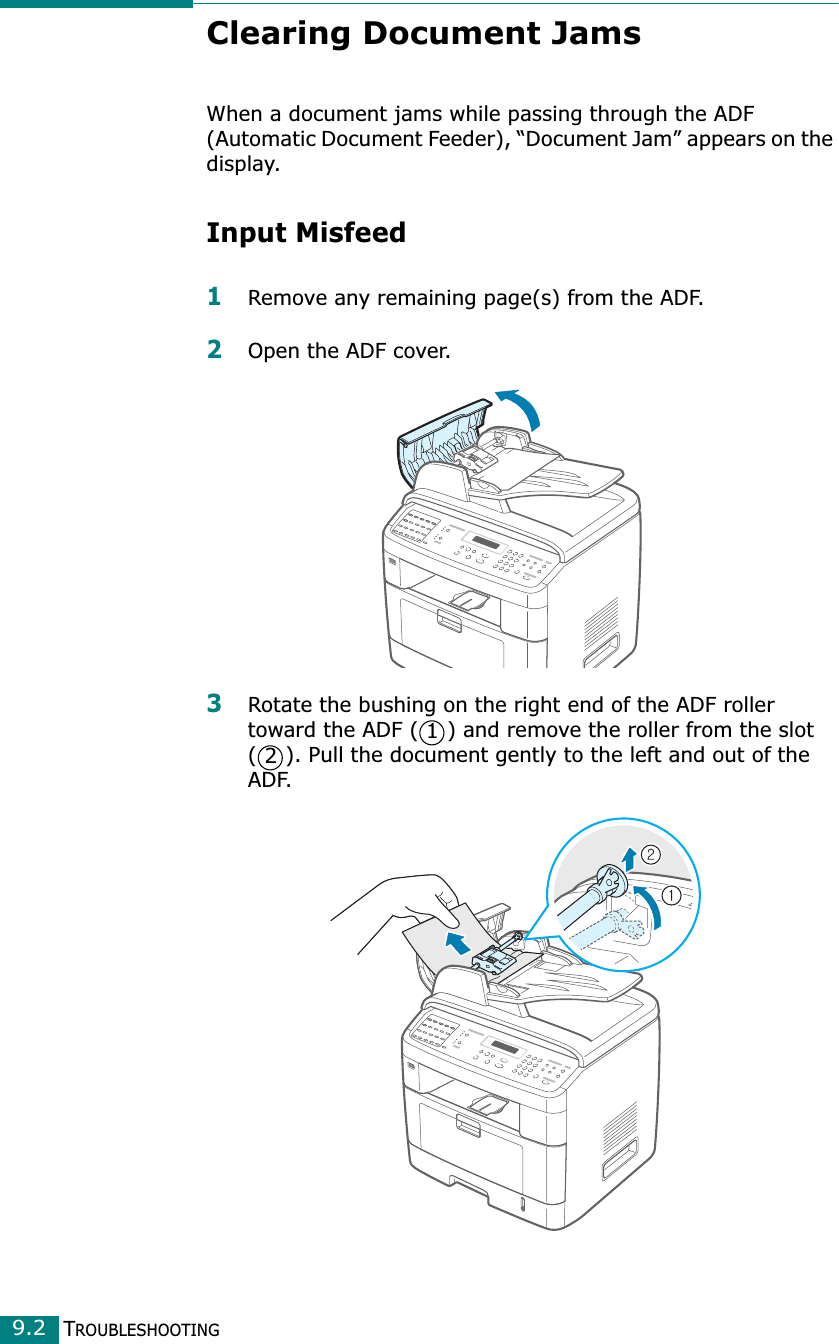 Clearing Document Jams

When a document jams while passing through the ADF (Automatic Document Feeder), “Document Jam” appears on the display.

Input Misfeed

1 Remove any remaining page(s) from the ADF.

2 Open the ADF cover.

3 Rotate the bushing on the right end of the ADF roller toward the ADF (1) and remove the roller from the slot (2). Pull the document gently to the left and out of the ADF.

2
1

9.2 TROUBLESHOOTING