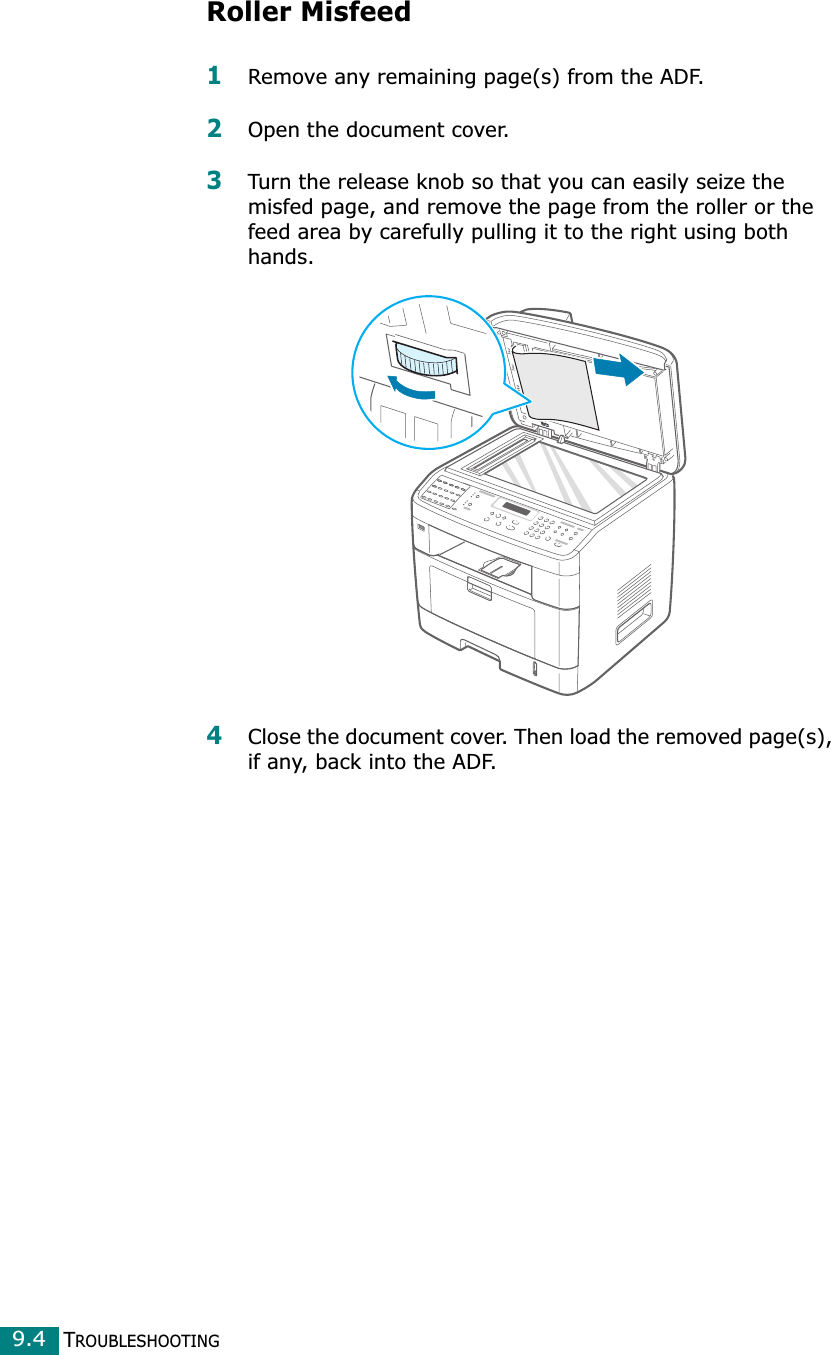 Roller Misfeed

1 Remove any remaining page(s) from the ADF.

2 Open the document cover.

3 Turn the release knob so that you can easily seize the misfed page, and remove the page from the roller or the feed area by carefully pulling it to the right using both hands.

4 Close the document cover. Then load the removed page(s), if any, back into the ADF.

9.4 TROUBLESHOOTING