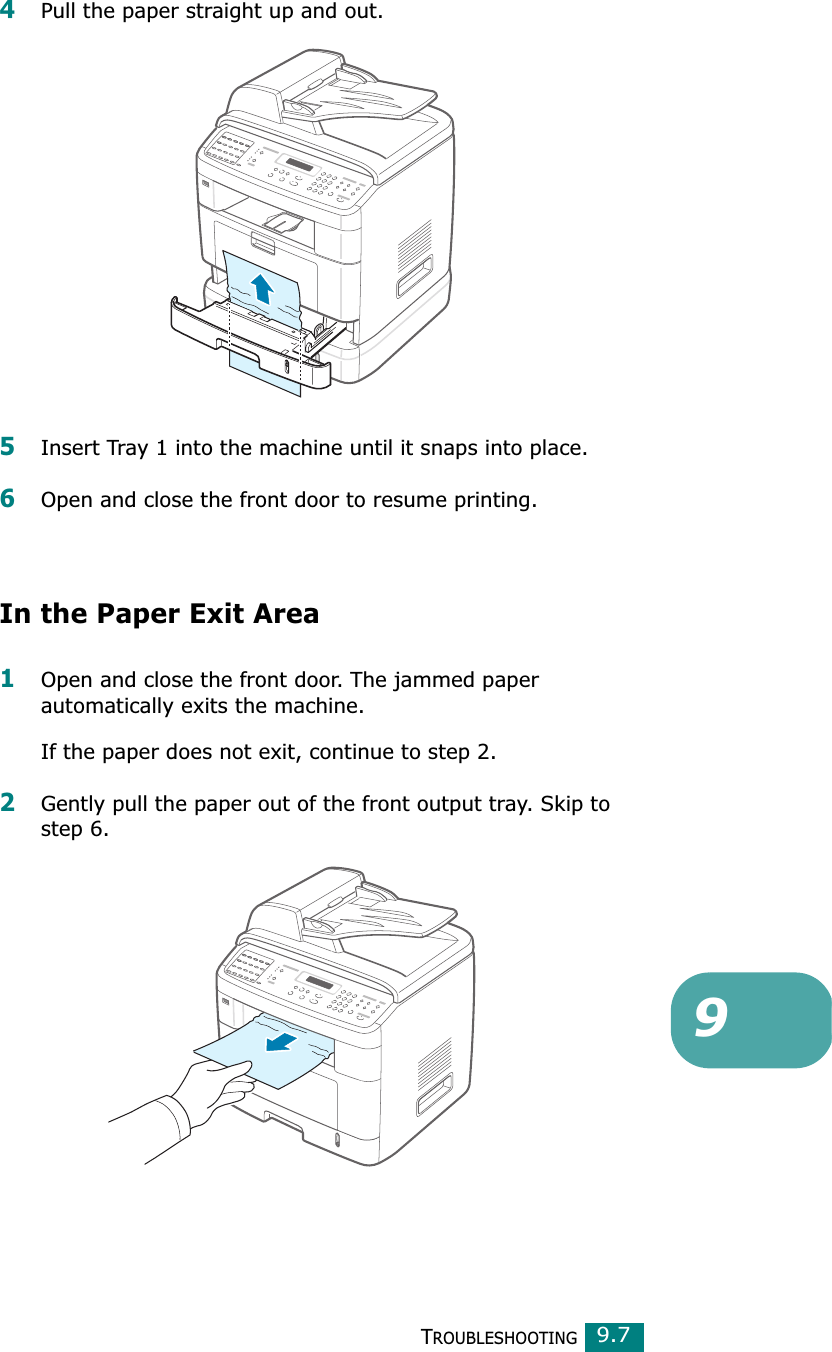 4 Pull the paper straight up and out.

5 Insert Tray 1 into the machine until it snaps into place.

6 Open and close the front door to resume printing.

In the Paper Exit Area

1 Open and close the front door. The jammed paper automatically exits the machine.

If the paper does not exit, continue to step 2.

2 Gently pull the paper out of the front output tray. Skip to step 6.

9

TROUBLESHOOTING 9.7