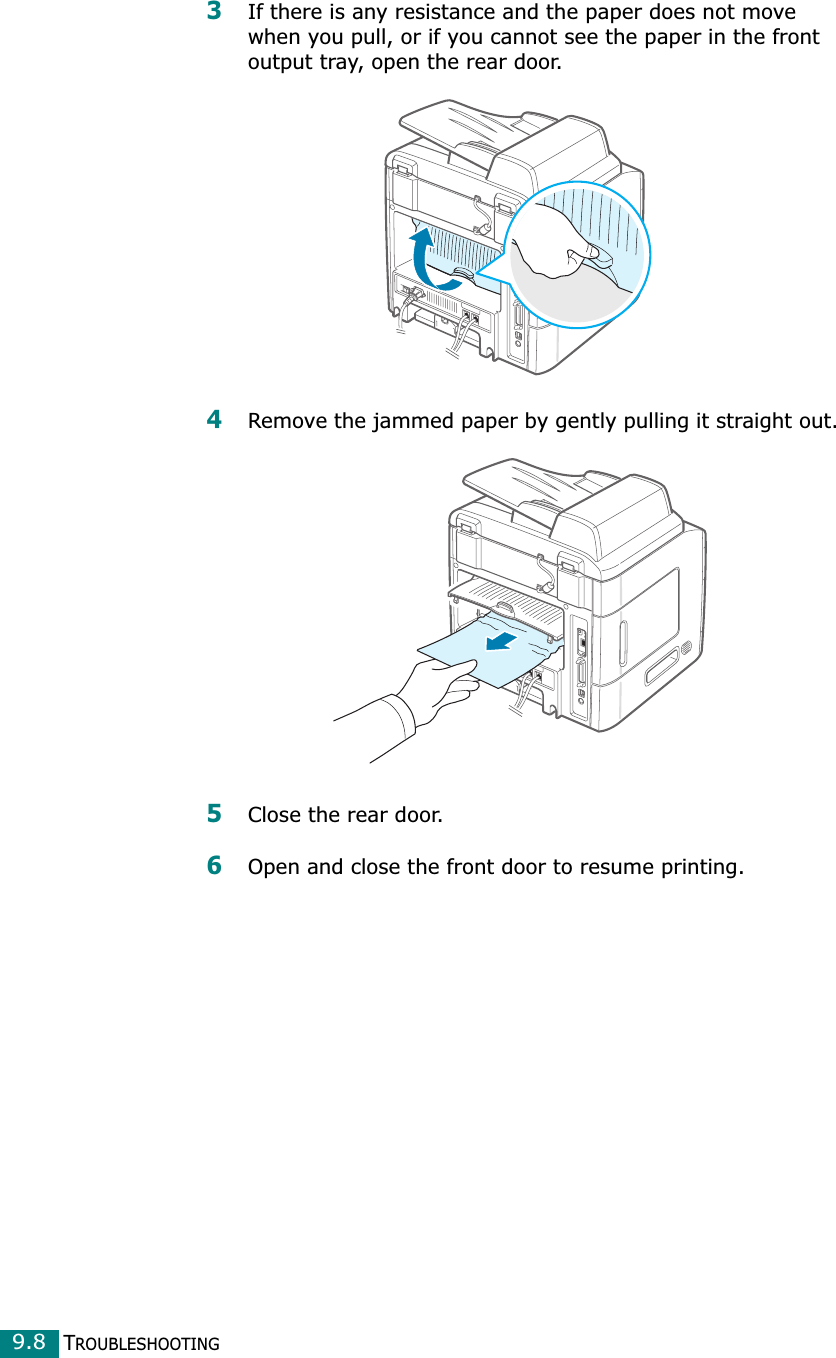 3 If there is any resistance and the paper does not move when you pull, or if you cannot see the paper in the front output tray, open the rear door.

4 Remove the jammed paper by gently pulling it straight out.

5 Close the rear door.

6 Open and close the front door to resume printing.

9.8 TROUBLESHOOTING