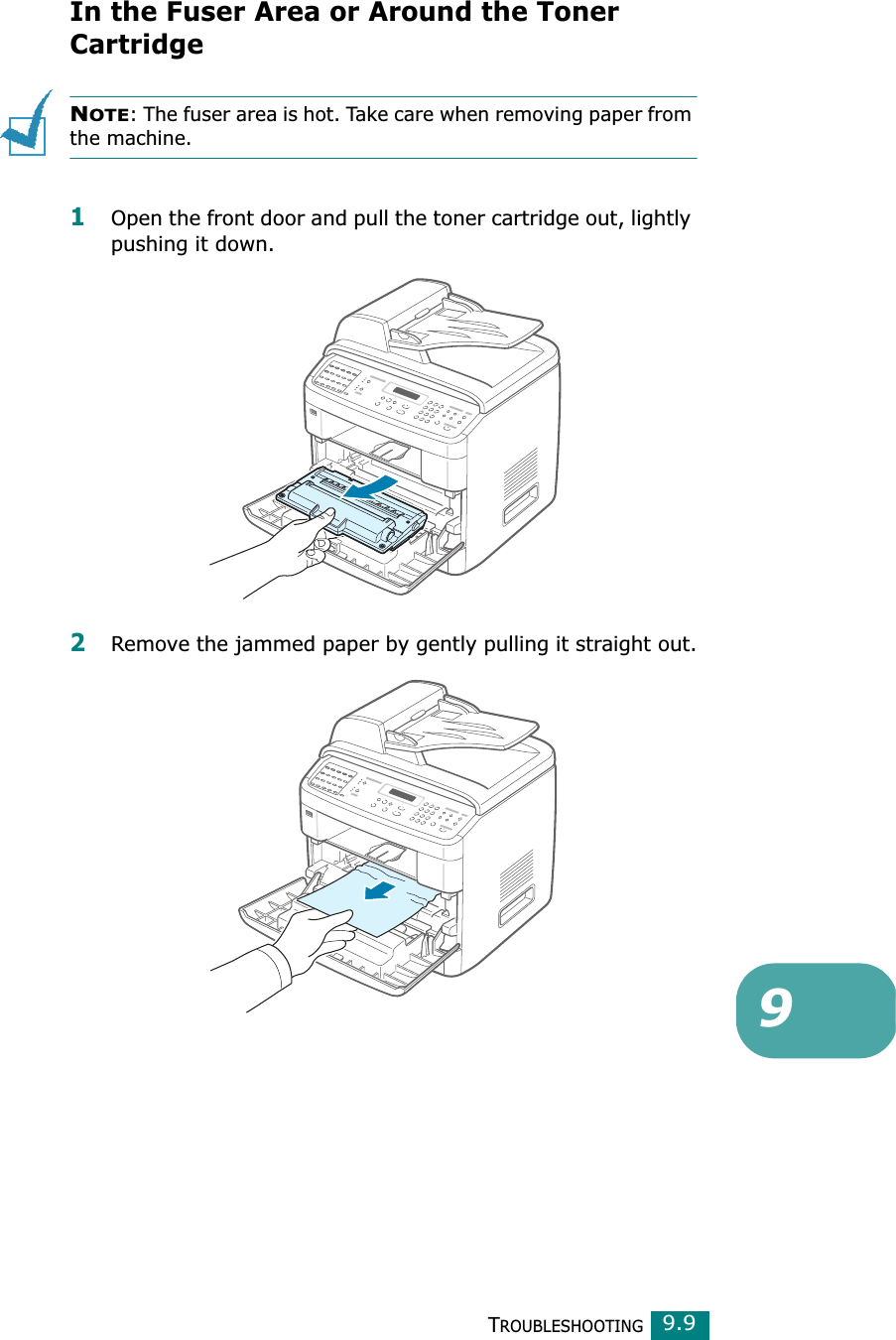 In the Fuser Area or Around the Toner Cartridge

NOTE: The fuser area is hot. Take care when removing paper from the machine.

1 Open the front door and pull the toner cartridge out, lightly pushing it down.

2 Remove the jammed paper by gently pulling it straight out.

9

TROUBLESHOOTING 9.9