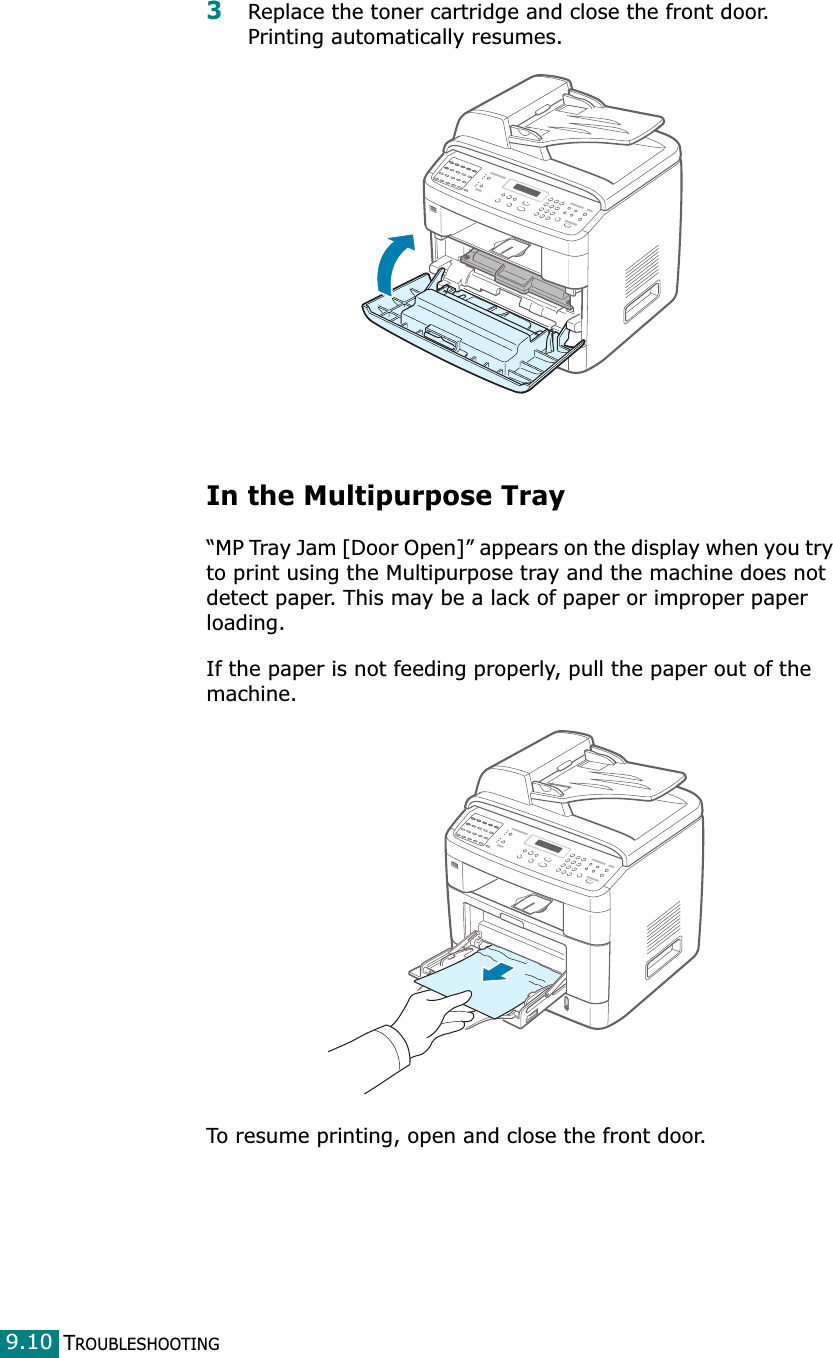 3 Replace the toner cartridge and close the front door. Printing automatically resumes.

In the Multipurpose Tray

“MP Tray Jam [Door Open]” appears on the display when you try to print using the Multipurpose tray and the machine does not detect paper. This may be a lack of paper or improper paper loading.

If the paper is not feeding properly, pull the paper out of the machine.

To resume printing, open and close the front door.

9.10 TROUBLESHOOTING