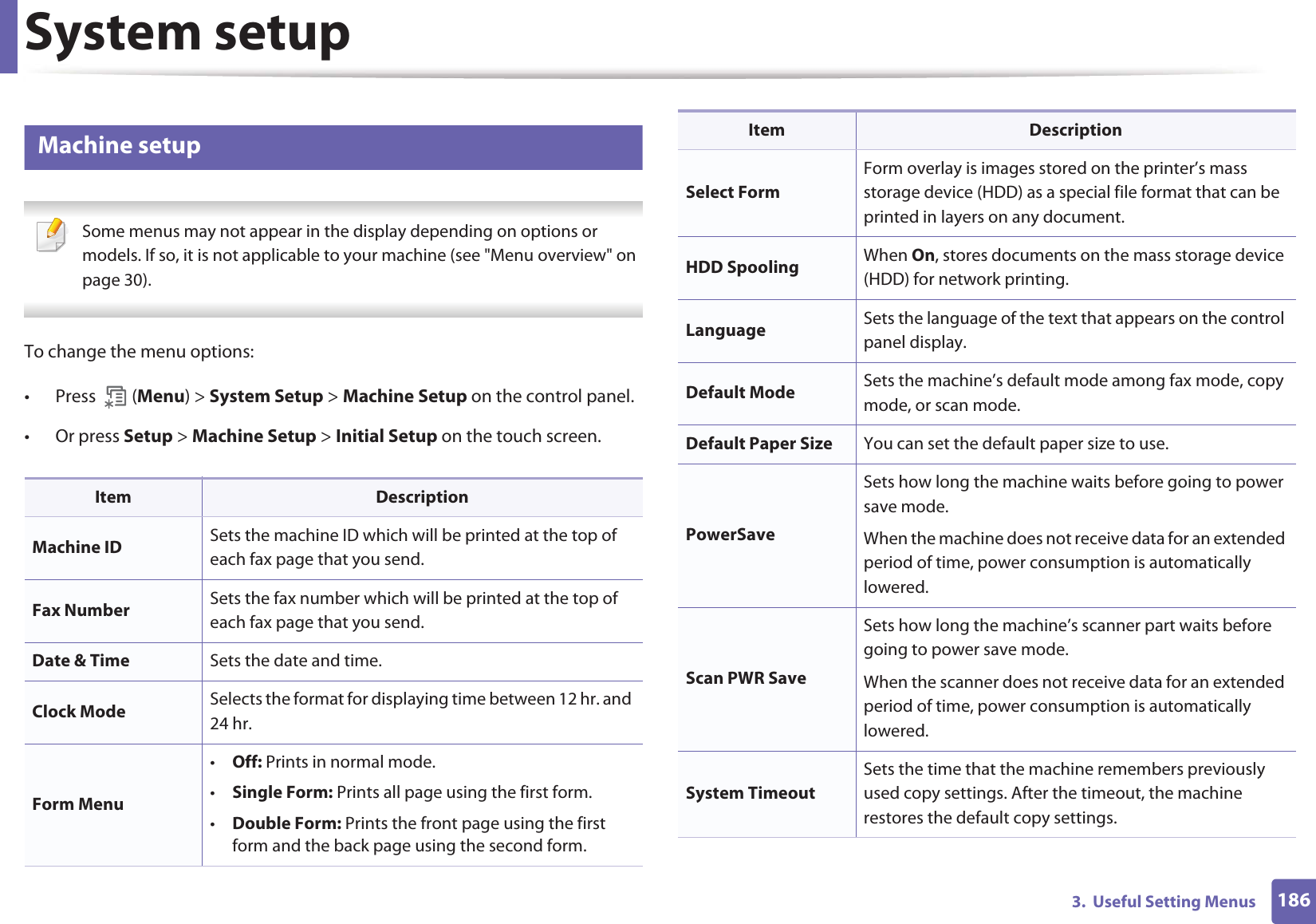 System setup

Machine setup

Some menus may not appear in the display depending on options or models. If so, it is not applicable to your machine (see "Menu overview" on page 30).

To change the menu options:

• Press (Menu) > System Setup > Machine Setup on the control panel.

• Or press Setup > Machine Setup > Initial Setup on the touch screen.

| Item | Description |
|---|---|
| Machine ID | Sets the machine ID which will be printed at the top of each fax page that you send. |
| Fax Number | Sets the fax number which will be printed at the top of each fax page that you send. |
| Date & Time | Sets the date and time. |
| Clock Mode | Selects the format for displaying time between 12 hr. and 24 hr. |
| Form Menu | • Off: Prints in normal mode. • Single Form: Prints all page using the first form. • Double Form: Prints the front page using the first form and the back page using the second form. |

| Item | Description |
|---|---|
| Select Form | Form overlay is images stored on the printer's mass storage device (HDD) as a special file format that can be printed in layers on any document. |
| HDD Spooling | When On, stores documents on the mass storage device (HDD) for network printing. |
| Language | Sets the language of the text that appears on the control panel display. |
| Default Mode | Sets the machine's default mode among fax mode, copy mode, or scan mode. |
| Default Paper Size | You can set the default paper size to use. |
| PowerSave | Sets how long the machine waits before going to power save mode. When the machine does not receive data for an extended period of time, power consumption is automatically lowered. |
| Scan PWR Save | Sets how long the machine's scanner part waits before going to power save mode. When the scanner does not receive data for an extended period of time, power consumption is automatically lowered. |
| System Timeout | Sets the time that the machine remembers previously used copy settings. After the timeout, the machine restores the default copy settings. |

3. Useful Setting Menus 186