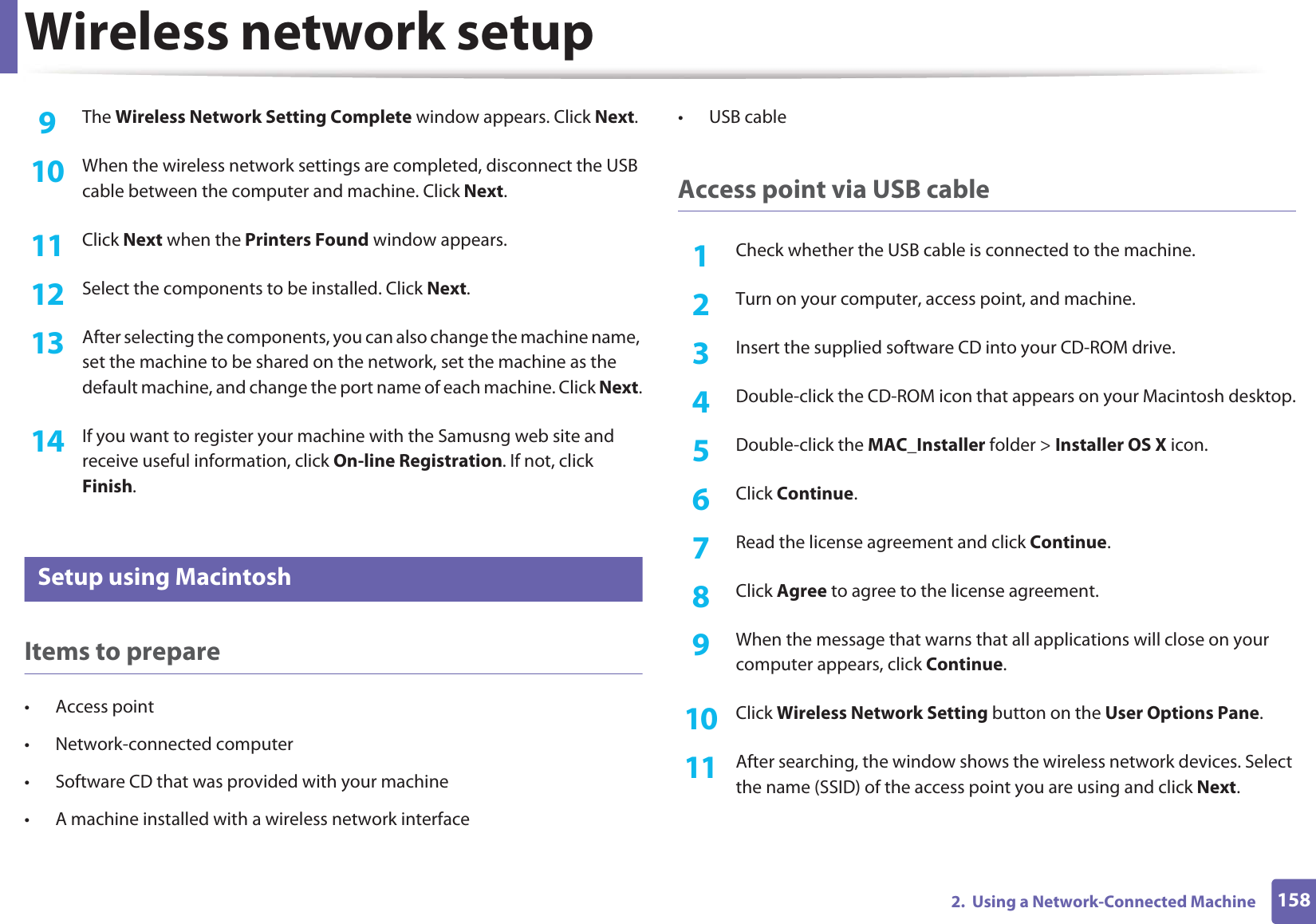 Wireless network setup

9 The Wireless Network Setting Complete window appears. Click Next.

10 When the wireless network settings are completed, disconnect the USB cable between the computer and machine. Click Next.

11 Click Next when the Printers Found window appears.

12 Select the components to be installed. Click Next.

13 After selecting the components, you can also change the machine name, set the machine to be shared on the network, set the machine as the default machine, and change the port name of each machine. Click Next.

14 If you want to register your machine with the Samusng web site and receive useful information, click On-line Registration. If not, click Finish.

Setup using Macintosh

Items to prepare

• Access point

• Network-connected computer

• Software CD that was provided with your machine

• A machine installed with a wireless network interface

• USB cable

Access point via USB cable

1 Check whether the USB cable is connected to the machine.

2 Turn on your computer, access point, and machine.

3 Insert the supplied software CD into your CD-ROM drive.

4 Double-click the CD-ROM icon that appears on your Macintosh desktop.

5 Double-click the MAC_Installer folder > Installer OS X icon.

6 Click Continue.

7 Read the license agreement and click Continue.

8 Click Agree to agree to the license agreement.

9 When the message that warns that all applications will close on your computer appears, click Continue.

10 Click Wireless Network Setting button on the User Options Pane.

11 After searching, the window shows the wireless network devices. Select the name (SSID) of the access point you are using and click Next.

2. Using a Network-Connected Machine 158