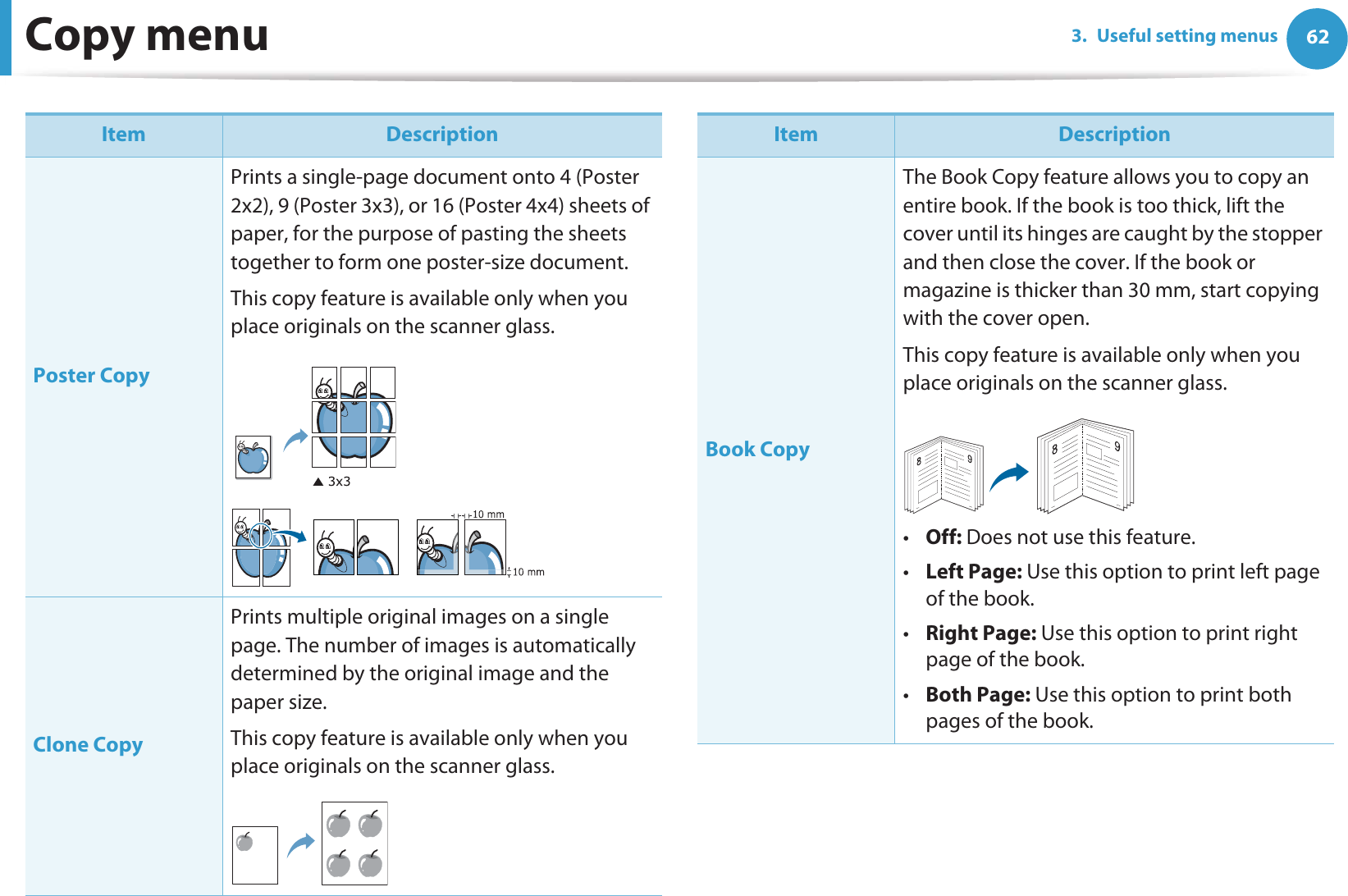 Copy menu

3. Useful setting menus 62

| Item | Description |
|---|---|
| Poster Copy | Prints a single-page document onto 4 (Poster 2x2), 9 (Poster 3x3), or 16 (Poster 4x4) sheets of paper, for the purpose of pasting the sheets together to form one poster-size document. This copy feature is available only when you place originals on the scanner glass. ▲ 3x3 10 mm 10 mm |
| Clone Copy | Prints multiple original images on a single page. The number of images is automatically determined by the original image and the paper size. This copy feature is available only when you place originals on the scanner glass. |

| Item | Description |
|---|---|
| Book Copy | The Book Copy feature allows you to copy an entire book. If the book is too thick, lift the cover until its hinges are caught by the stopper and then close the cover. If the book or magazine is thicker than 30 mm, start copying with the cover open. This copy feature is available only when you place originals on the scanner glass. 8 9 8 9 • **Off:** Does not use this feature. • **Left Page:** Use this option to print left page of the book. • **Right Page:** Use this option to print right page of the book. • **Both Page:** Use this option to print both pages of the book. |