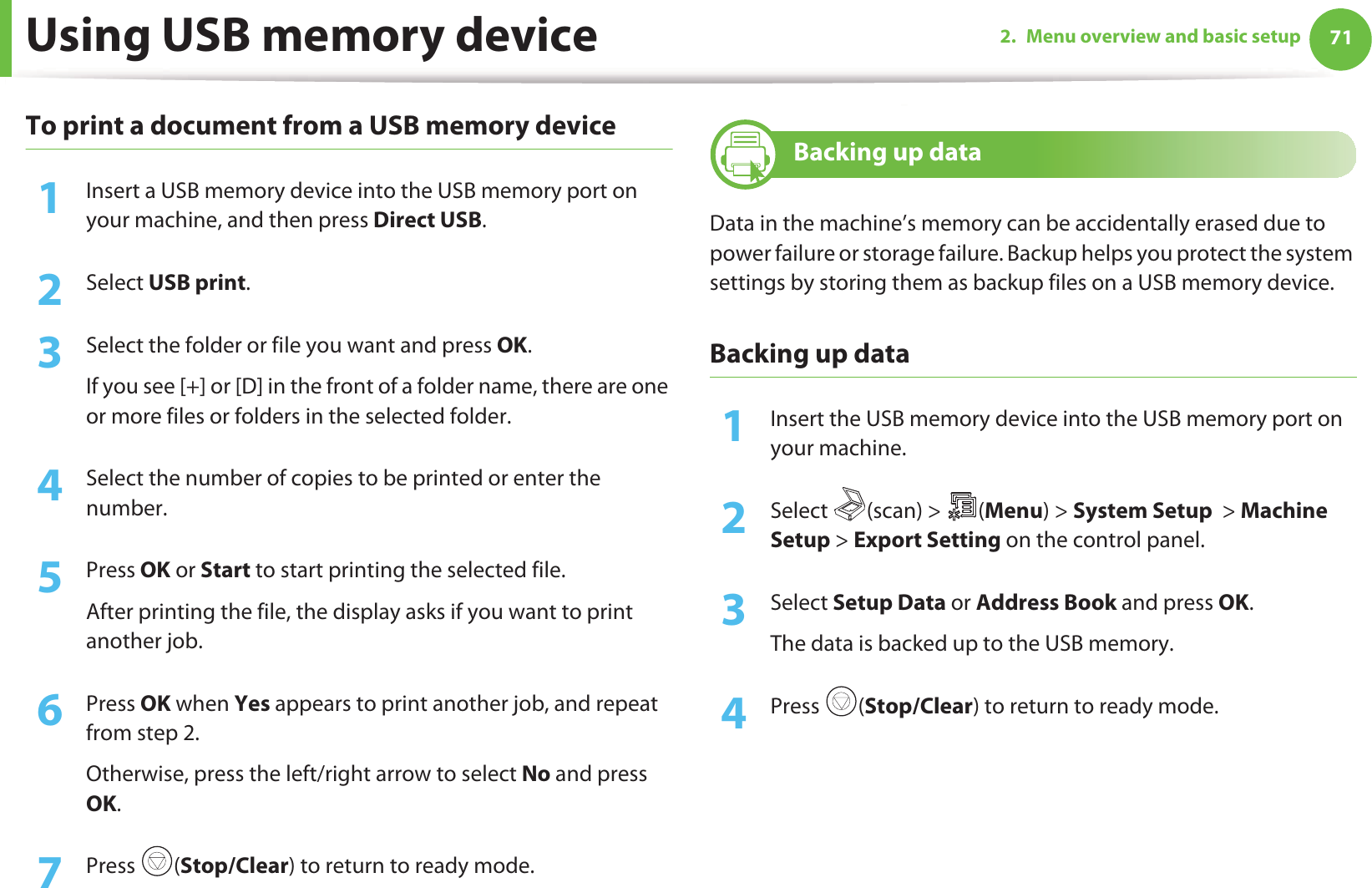 Using USB memory device

2. Menu overview and basic setup 71

To print a document from a USB memory device

1 Insert a USB memory device into the USB memory port on your machine, and then press Direct USB.

2 Select USB print.

3 Select the folder or file you want and press OK.

If you see [+] or [D] in the front of a folder name, there are one or more files or folders in the selected folder.

4 Select the number of copies to be printed or enter the number.

5 Press OK or Start to start printing the selected file.

After printing the file, the display asks if you want to print another job.

6 Press OK when Yes appears to print another job, and repeat from step 2.

Otherwise, press the left/right arrow to select No and press OK.

7 Press (Stop/Clear) to return to ready mode.

Backing up data

Data in the machine's memory can be accidentally erased due to power failure or storage failure. Backup helps you protect the system settings by storing them as backup files on a USB memory device.

Backing up data

1 Insert the USB memory device into the USB memory port on your machine.

2 Select (scan) > (Menu) > System Setup > Machine Setup > Export Setting on the control panel.

3 Select Setup Data or Address Book and press OK.

The data is backed up to the USB memory.

4 Press (Stop/Clear) to return to ready mode.