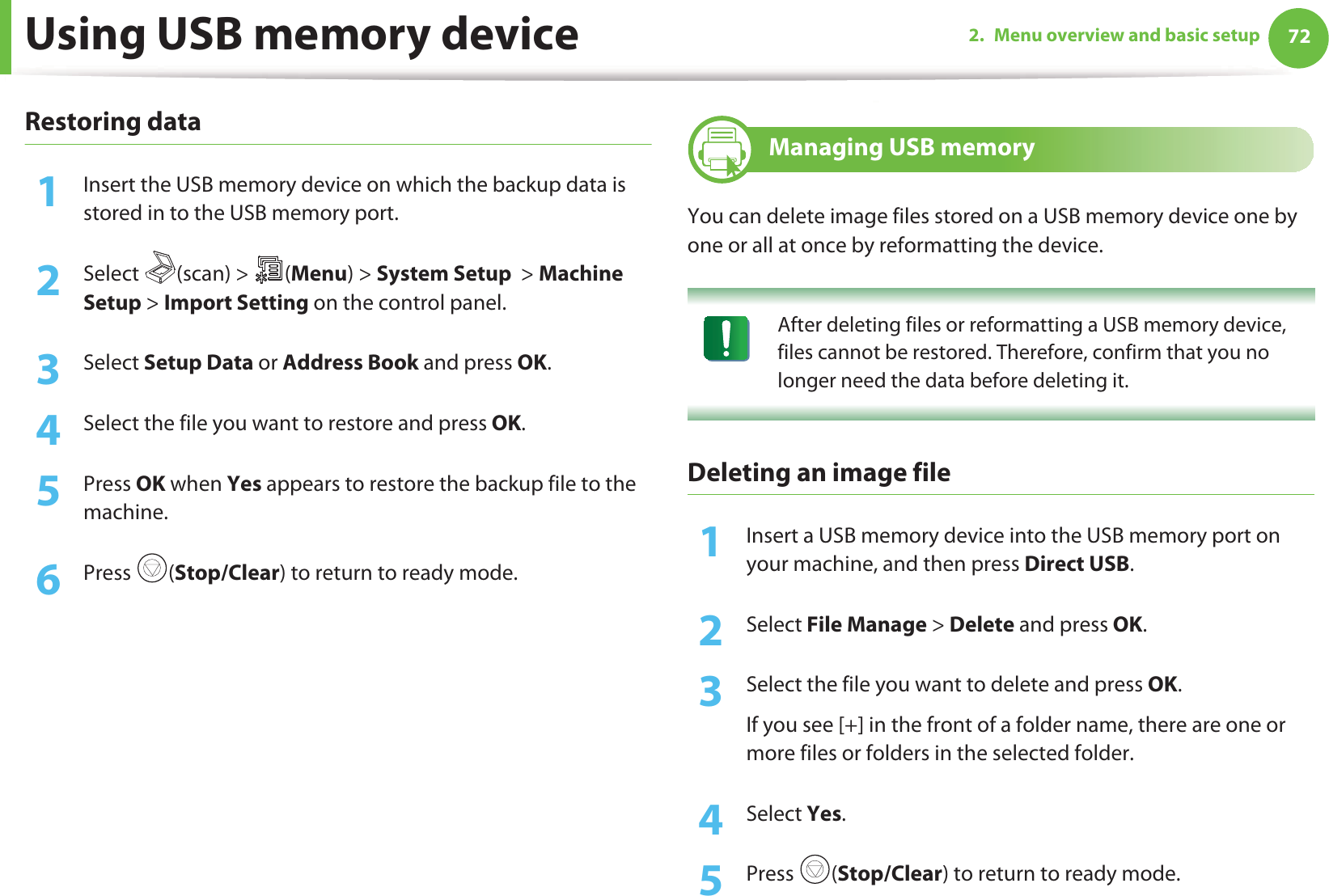 Using USB memory device

2. Menu overview and basic setup 72

Restoring data

1 Insert the USB memory device on which the backup data is stored in to the USB memory port.

2 Select (scan) > (Menu) > System Setup > Machine Setup > Import Setting on the control panel.

3 Select Setup Data or Address Book and press OK.

4 Select the file you want to restore and press OK.

5 Press OK when Yes appears to restore the backup file to the machine.

6 Press (Stop/Clear) to return to ready mode.

Managing USB memory

You can delete image files stored on a USB memory device one by one or all at once by reformatting the device.

After deleting files or reformatting a USB memory device, files cannot be restored. Therefore, confirm that you no longer need the data before deleting it.

Deleting an image file

1 Insert a USB memory device into the USB memory port on your machine, and then press Direct USB.

2 Select File Manage > Delete and press OK.

3 Select the file you want to delete and press OK.

If you see [+] in the front of a folder name, there are one or more files or folders in the selected folder.

4 Select Yes.

5 Press (Stop/Clear) to return to ready mode.