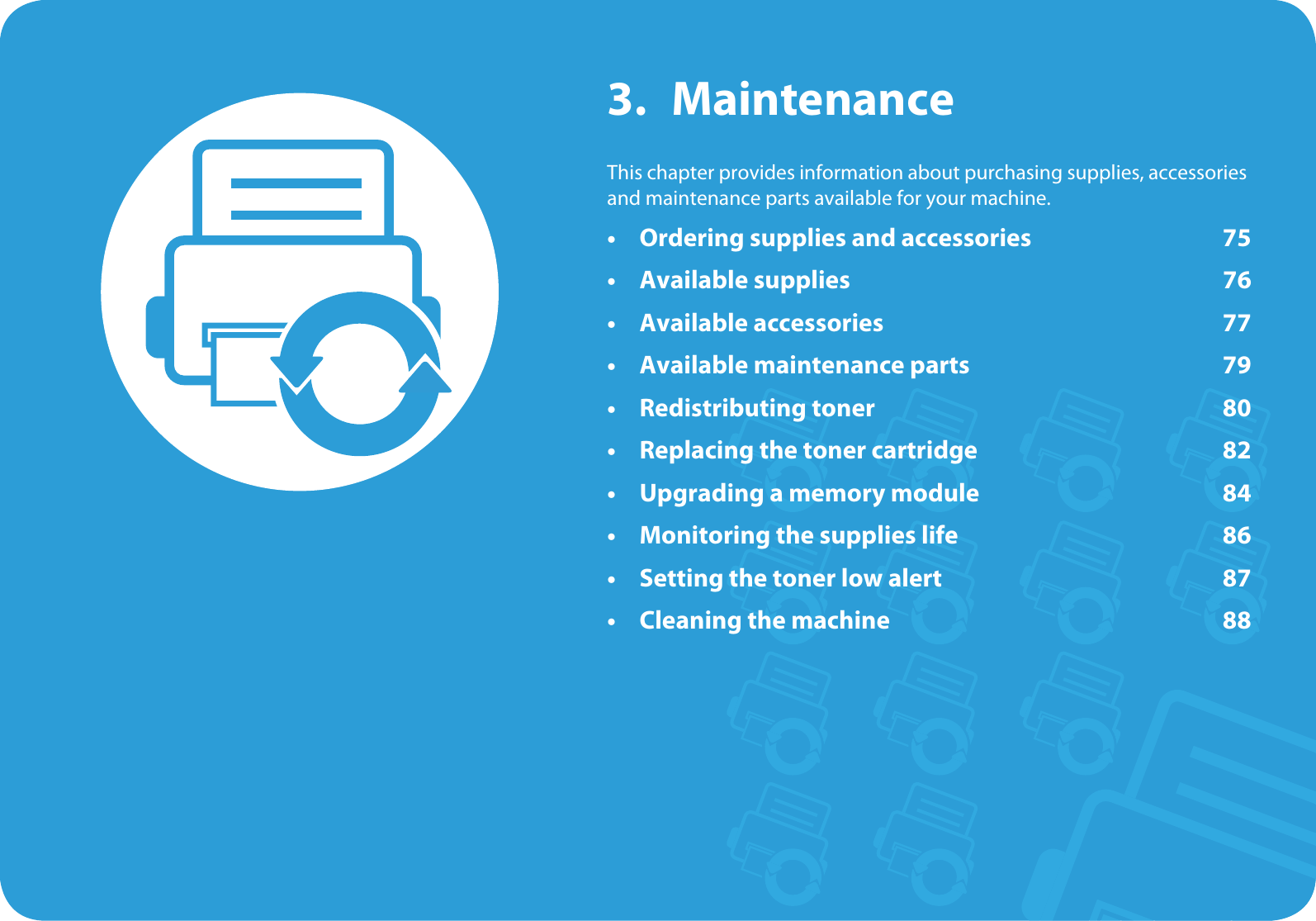 3. Maintenance

This chapter provides information about purchasing supplies, accessories and maintenance parts available for your machine.

• Ordering supplies and accessories 75
• Available supplies 76
• Available accessories 77
• Available maintenance parts 79
• Redistributing toner 80
• Replacing the toner cartridge 82
• Upgrading a memory module 84
• Monitoring the supplies life 86
• Setting the toner low alert 87
• Cleaning the machine 88